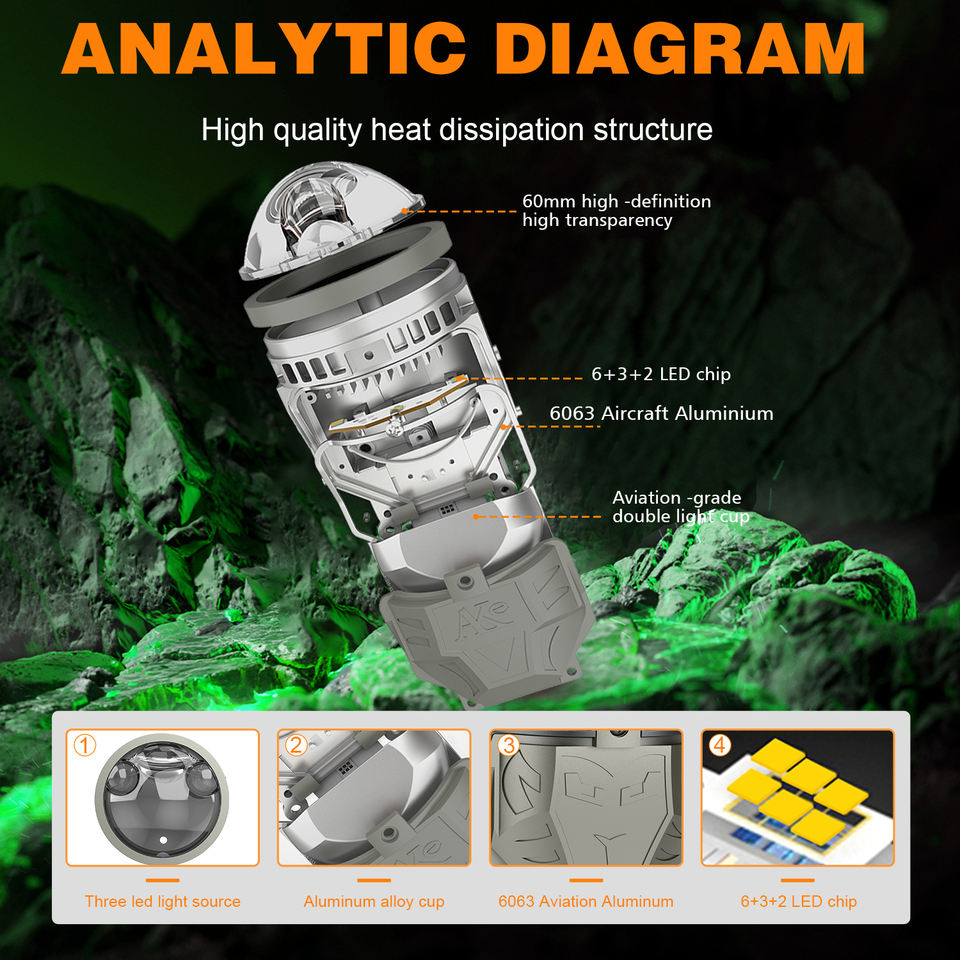 ANALYTIC DIAGRAM

High quality heat dissipation structure

60mm high -definition high transparency

6+3+2 LED chip

6063 Aircraft Aluminium

Aviation -grade double light cup

AKE

①
Three led light source

②
Aluminum alloy cup

③
6063 Aviation Aluminum

④
6+3+2 LED chip