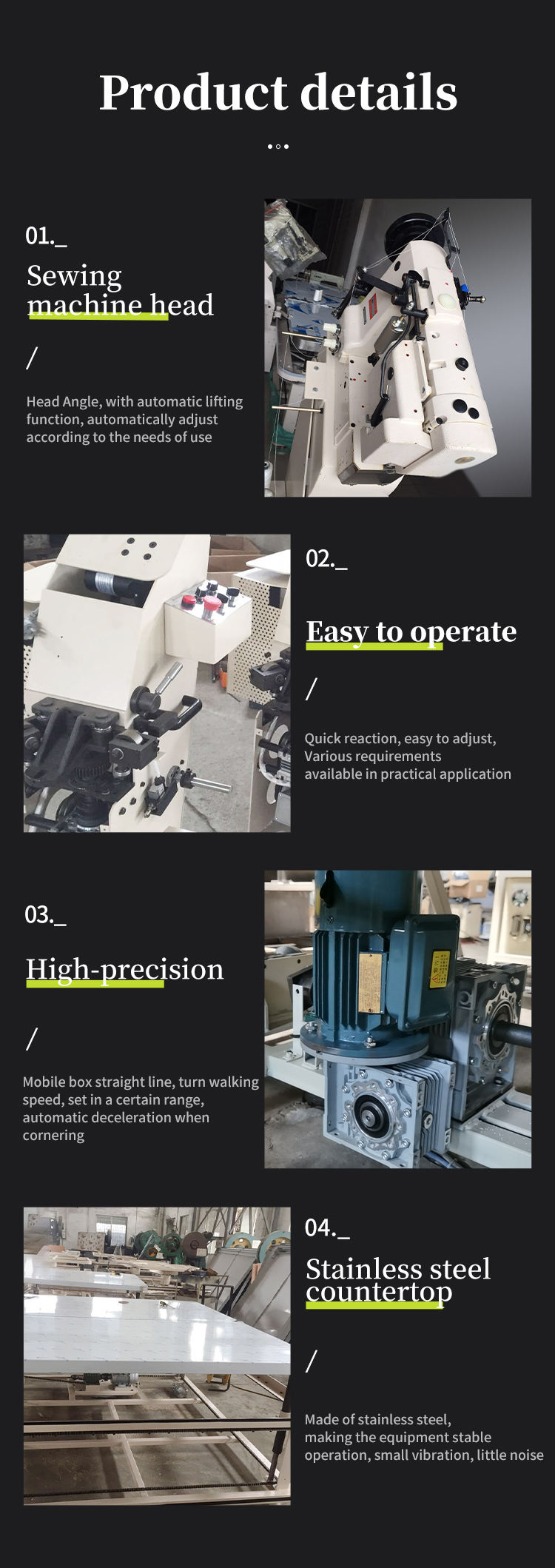 Product details

01._

Sewing machine head

/

Head Angle, with automatic lifting function, automatically adjust according to the needs of use

02._

Easy to operate

/

Quick reaction, easy to adjust, Various requirements available in practical application

03._

High-precision

/

Mobile box straight line, turn walking speed, set in a certain range, automatic deceleration when cornering

04._

Stainless steel countertop

/

Made of stainless steel, making the equipment stable operation, small vibration, little noise