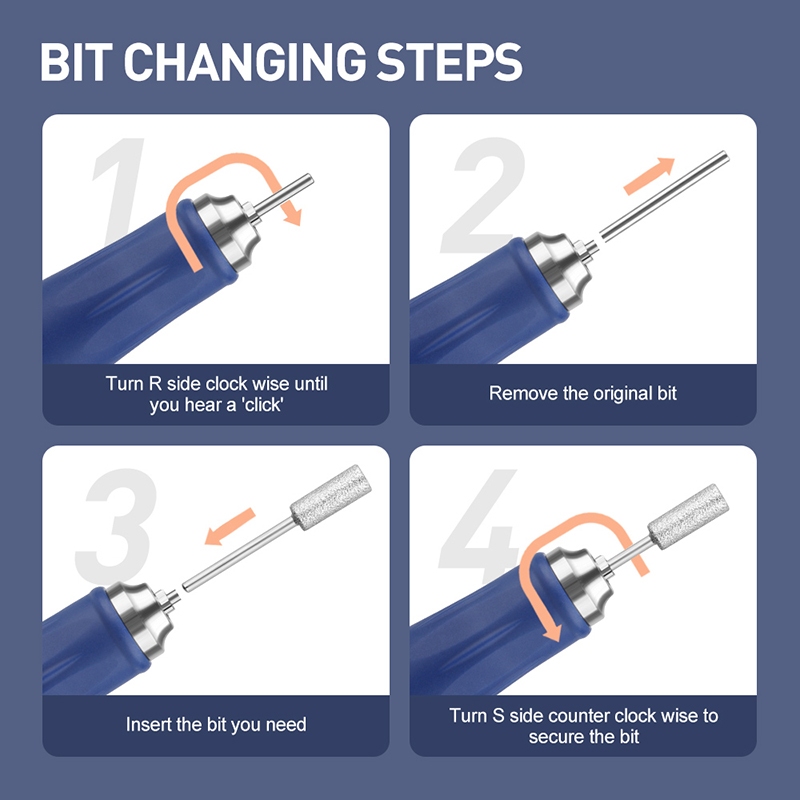 BIT CHANGING STEPS

1

Turn R side clock wise until you hear a 'click'

2

Remove the original bit

3

Insert the bit you need

4

Turn S side counter clock wise to secure the bit