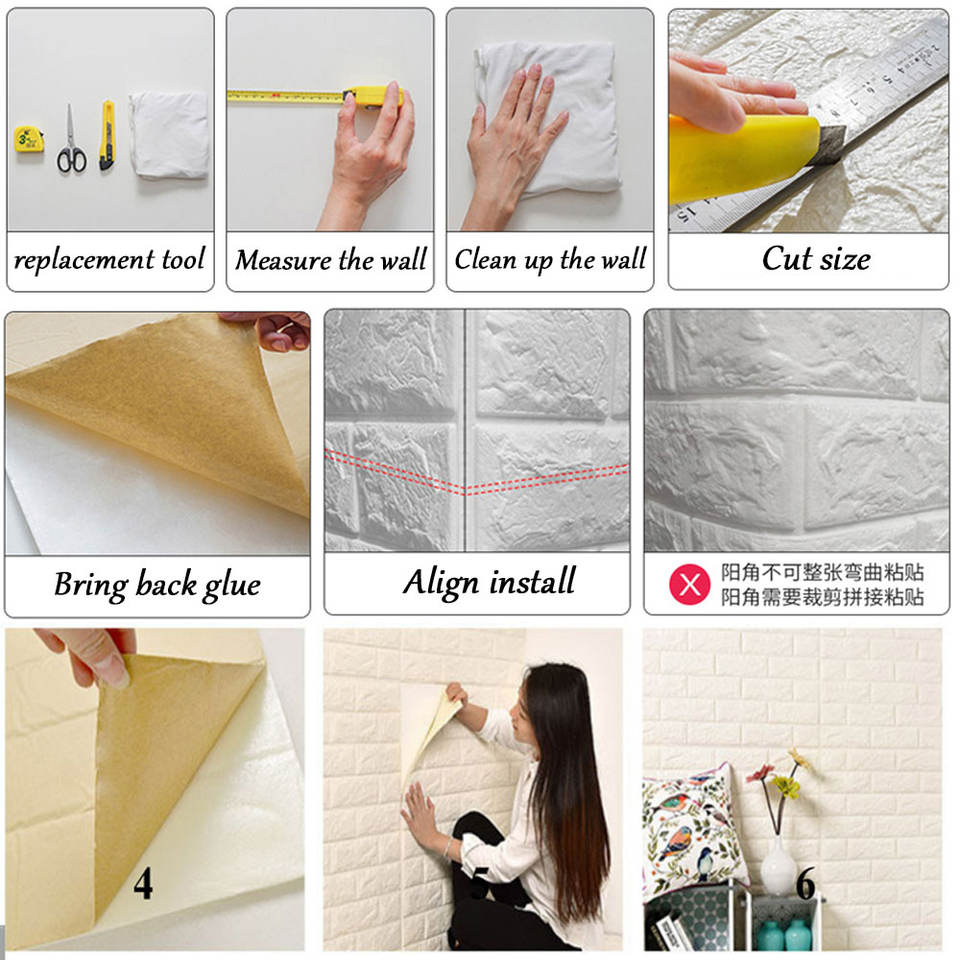 replacement tool

Measure the wall

Clean up the wall

Cut size

Bring back glue

Align install

阳角不可整张弯曲粘贴
阳角需要裁剪拼接粘贴

4

5

6