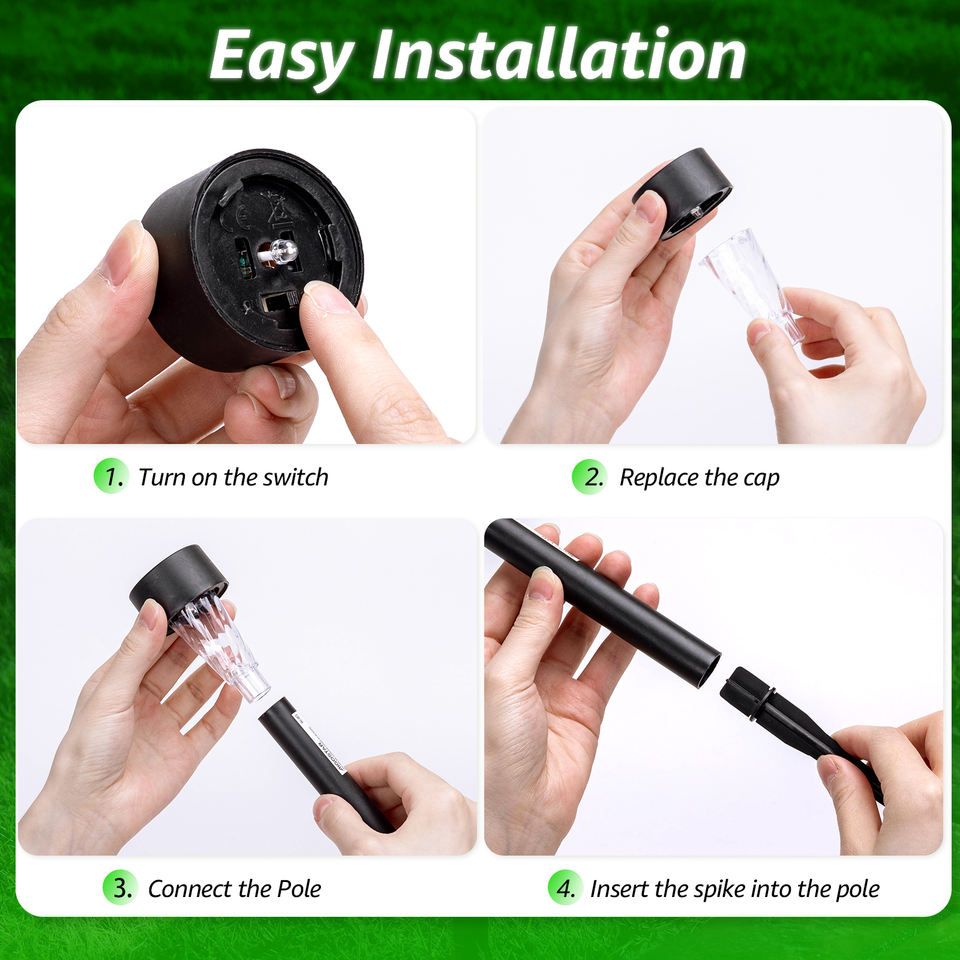 Easy Installation

1. Turn on the switch

2. Replace the cap

3. Connect the Pole

4. Insert the spike into the pole