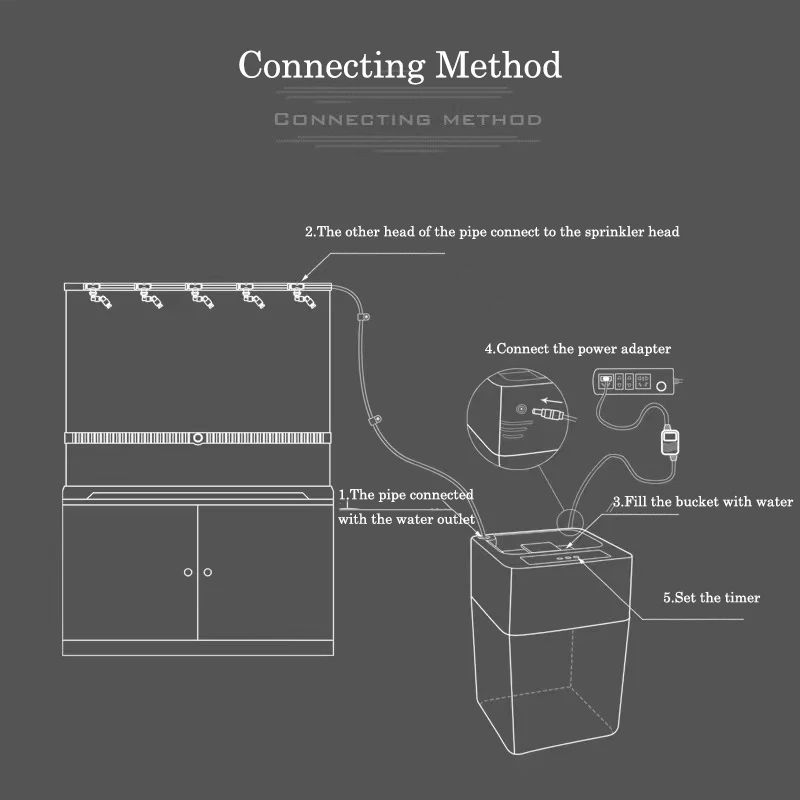 Connecting Method

CONNECTING METHOD

2.The other head of the pipe connect to the sprinkler head

4.Connect the power adapter

1.The pipe connected with the water outlet

3.Fill the bucket with water

5.Set the timer