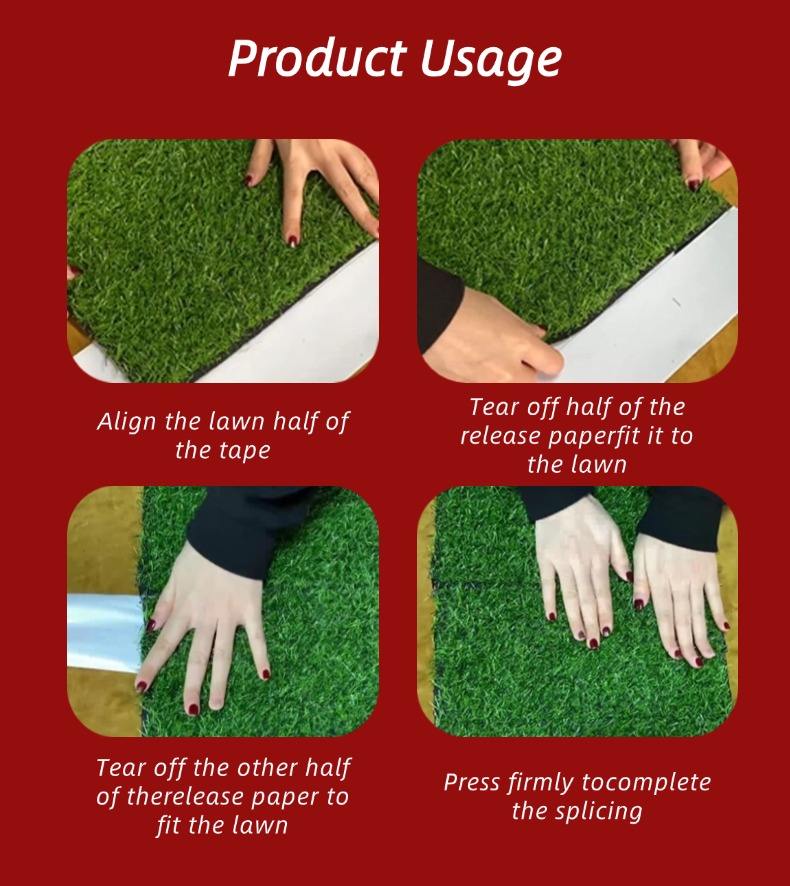 Product Usage

Align the lawn half of the tape

Tear off half of the release paperfit it to the lawn

Tear off the other half of therelease paper to fit the lawn

Press firmly tocomplete the splicing