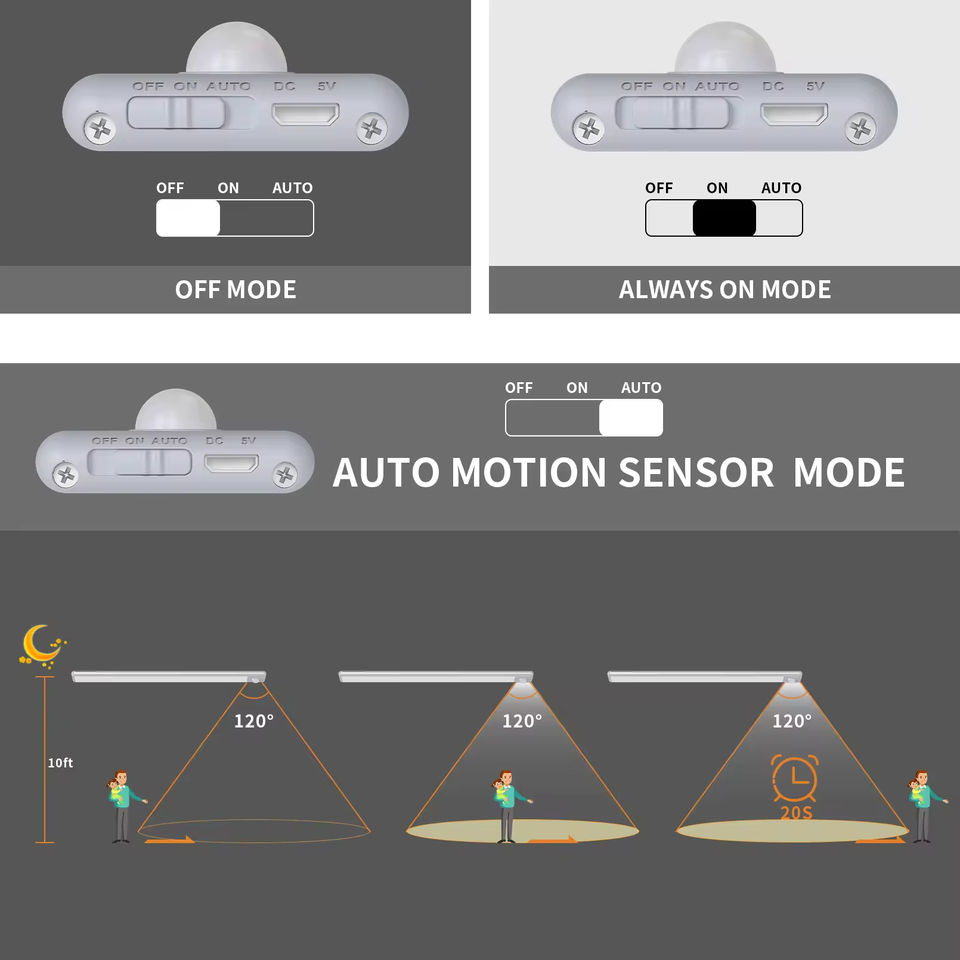 OFF ON AUTO DC 5V

OFF ON AUTO

OFF MODE

OFF ON AUTO DC 5V

OFF ON AUTO

ALWAYS ON MODE

OFF ON AUTO DC 5V

OFF ON AUTO

AUTO MOTION SENSOR MODE

10ft

120°

120°

120°

20S