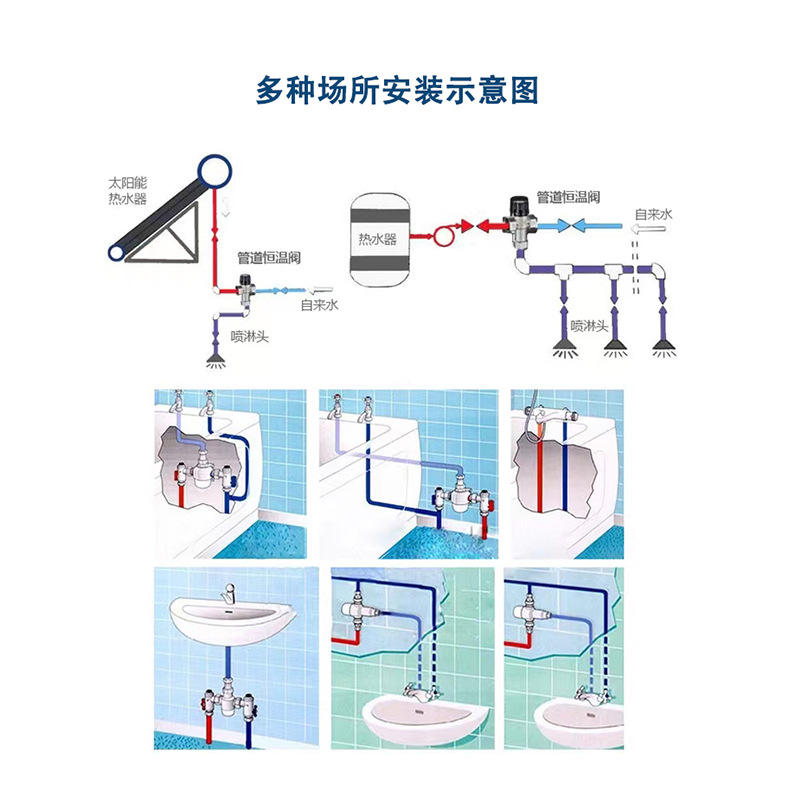 多种场所安装示意图

太阳能热水器

管道恒温阀

自来水

喷淋头

热水器

管道恒温阀

自来水

喷淋头