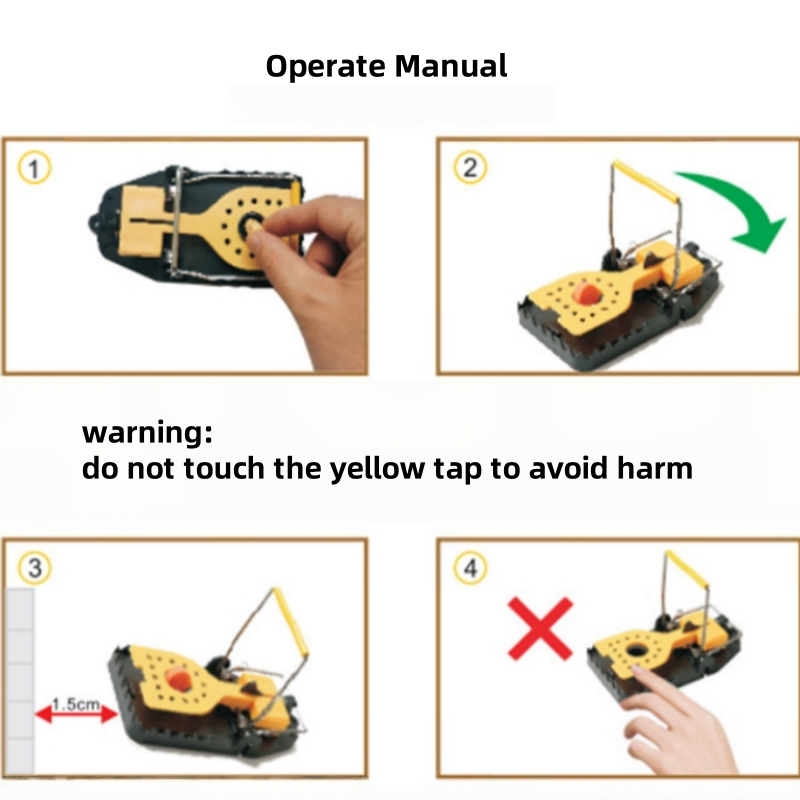 Operate Manual

1

2

warning:
do not touch the yellow tap to avoid harm

3

1.5cm

4