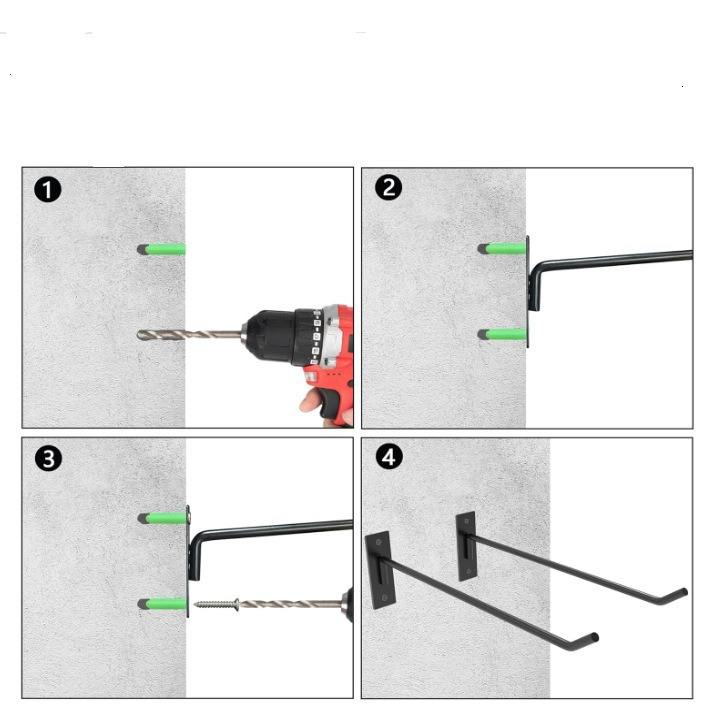 1

2

3

4