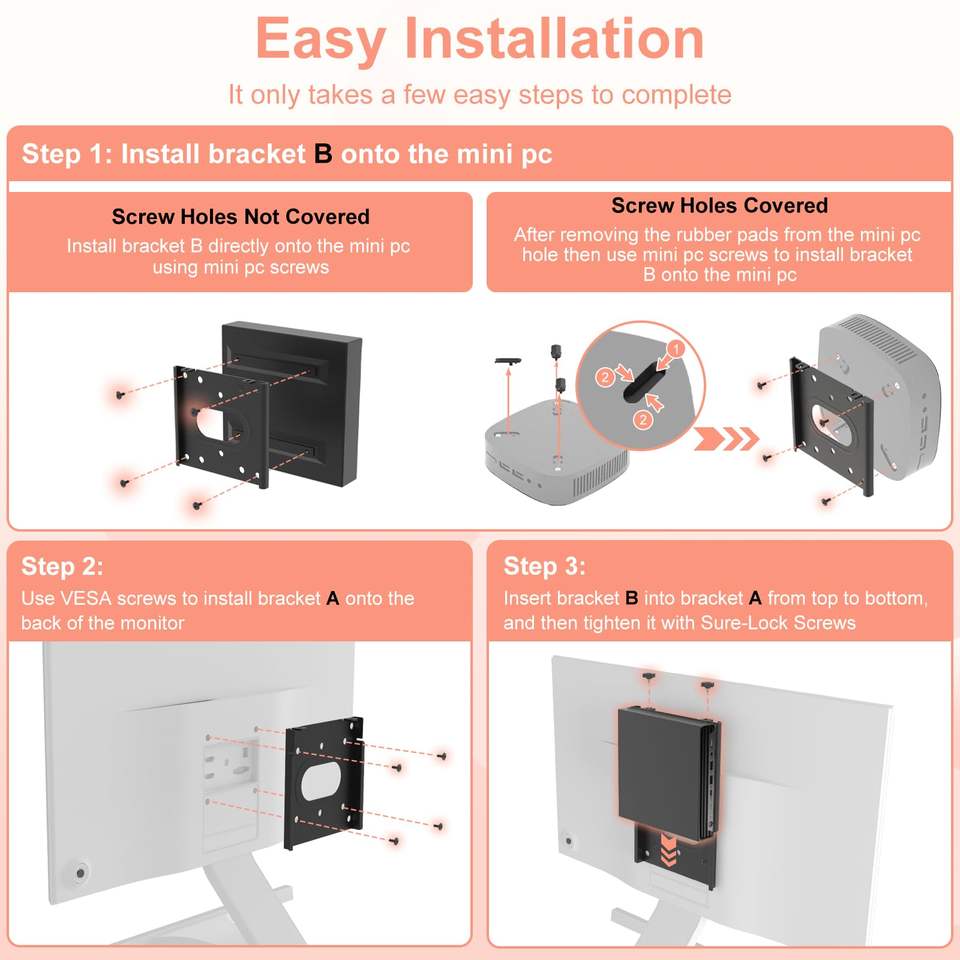 Easy Installation

It only takes a few easy steps to complete

Step 1: Install bracket B onto the mini pc

Screw Holes Not Covered
Install bracket B directly onto the mini pc using mini pc screws

Screw Holes Covered
After removing the rubber pads from the mini pc hole then use mini pc screws to install bracket B onto the mini pc

1
2
2

Step 2:
Use VESA screws to install bracket A onto the back of the monitor

Step 3:
Insert bracket B into bracket A from top to bottom, and then tighten it with Sure-Lock Screws