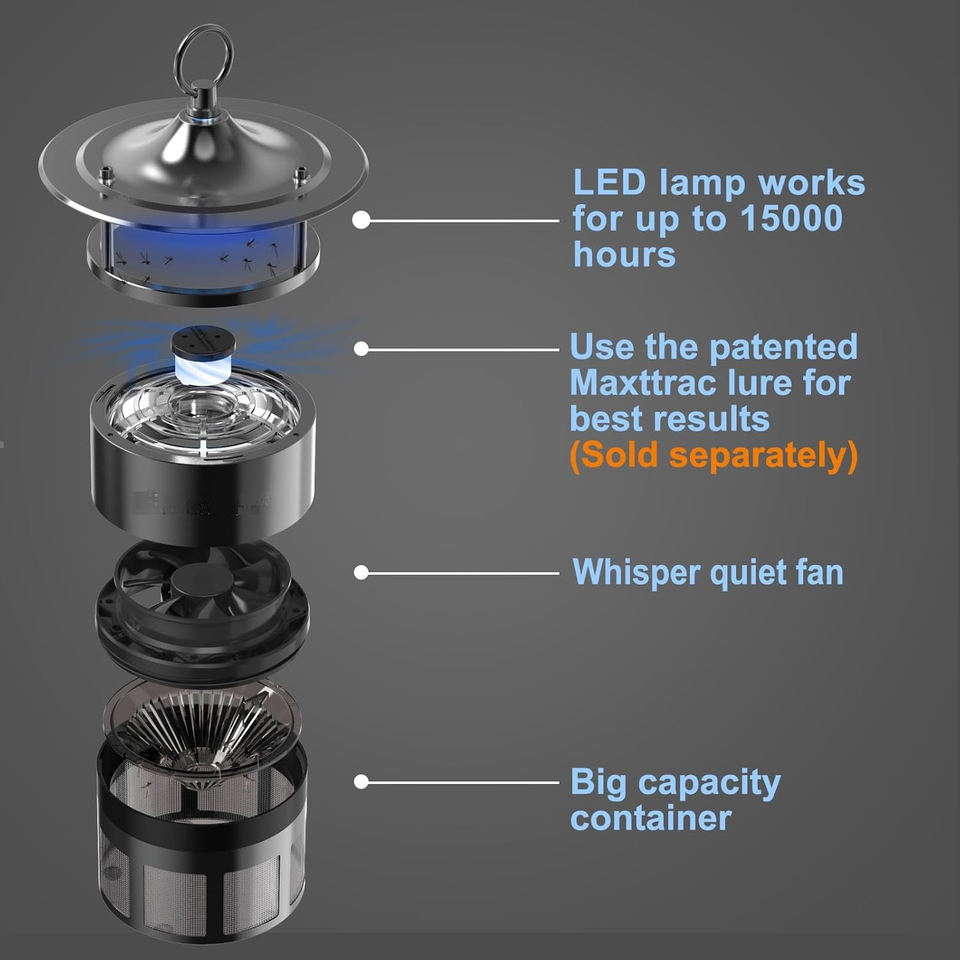 LED lamp works for up to 15000 hours

Use the patented Maxttrac lure for best results (Sold separately)

Whisper quiet fan

Big capacity container