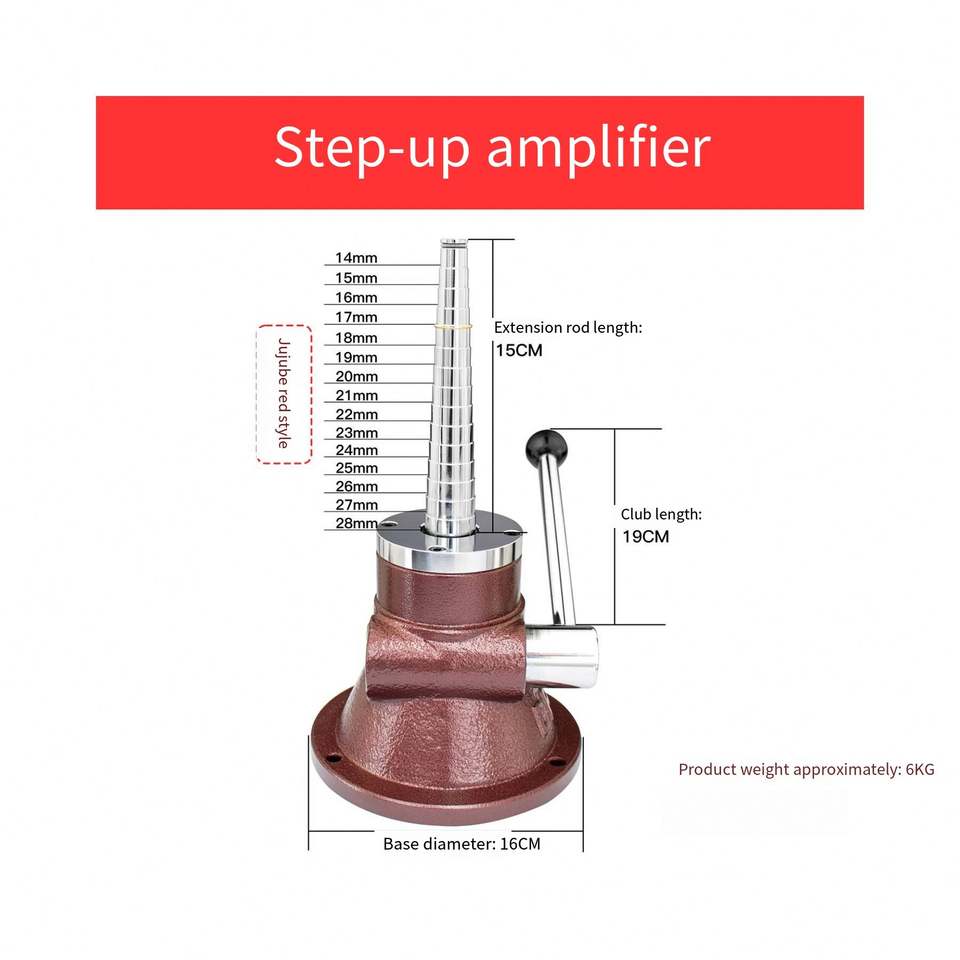 Step-up amplifier

Jujube red style

14mm
15mm
16mm
17mm
18mm
19mm
20mm
21mm
22mm
23mm
24mm
25mm
26mm
27mm
28mm

Extension rod length:
15CM

Club length:
19CM

Product weight approximately: 6KG

Base diameter: 16CM