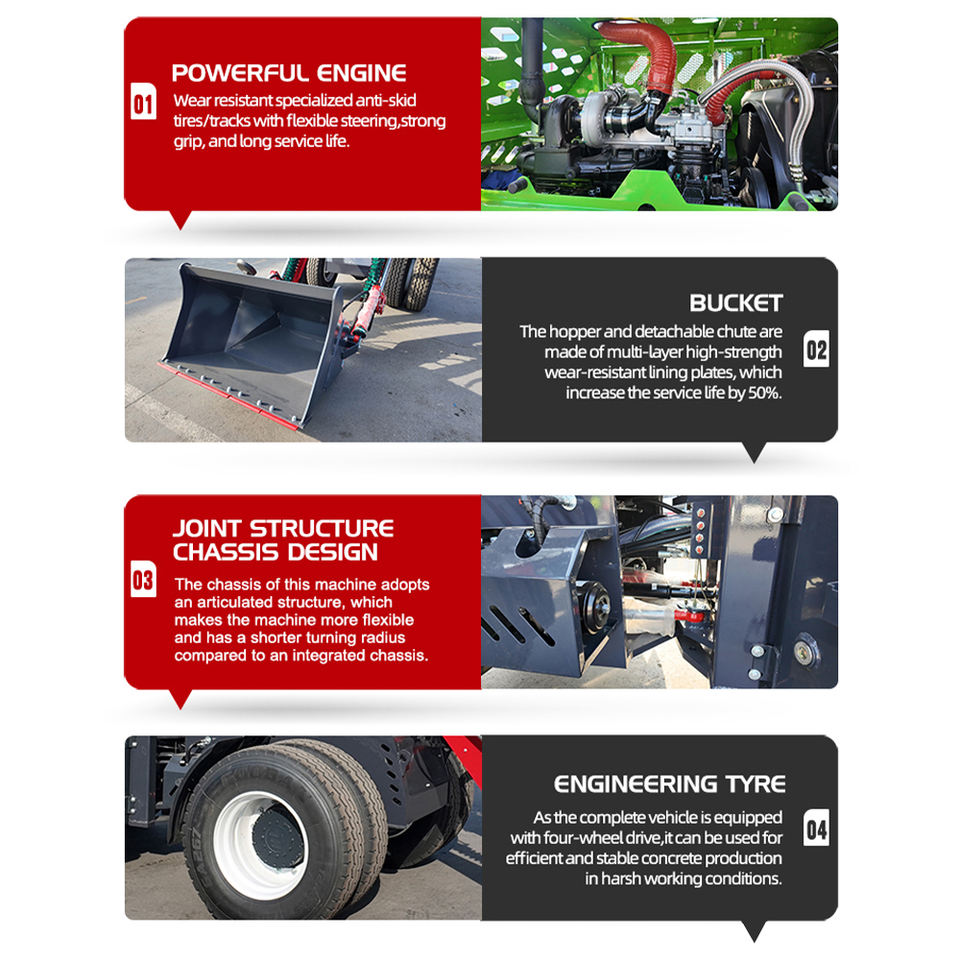 01

POWERFUL ENGINE

Wear resistant specialized anti-skid tires/tracks with flexible steering,strong grip, and long service life.

BUCKET

The hopper and detachable chute are made of multi-layer high-strength wear-resistant lining plates, which increase the service life by 50%.

02

03

JOINT STRUCTURE CHASSIS DESIGN

The chassis of this machine adopts an articulated structure, which makes the machine more flexible and has a shorter turning radius compared to an integrated chassis.

ENGINEERING TYRE

As the complete vehicle is equipped with four-wheel drive,it can be used for efficient and stable concrete production in harsh working conditions.

04