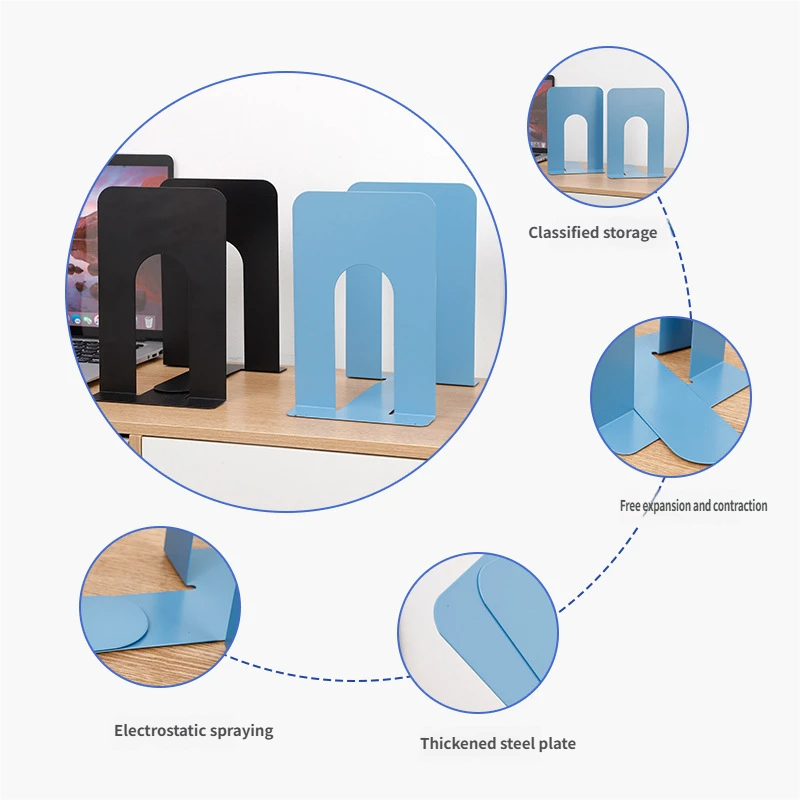 Classified storage

Free expansion and contraction

Electrostatic spraying

Thickened steel plate