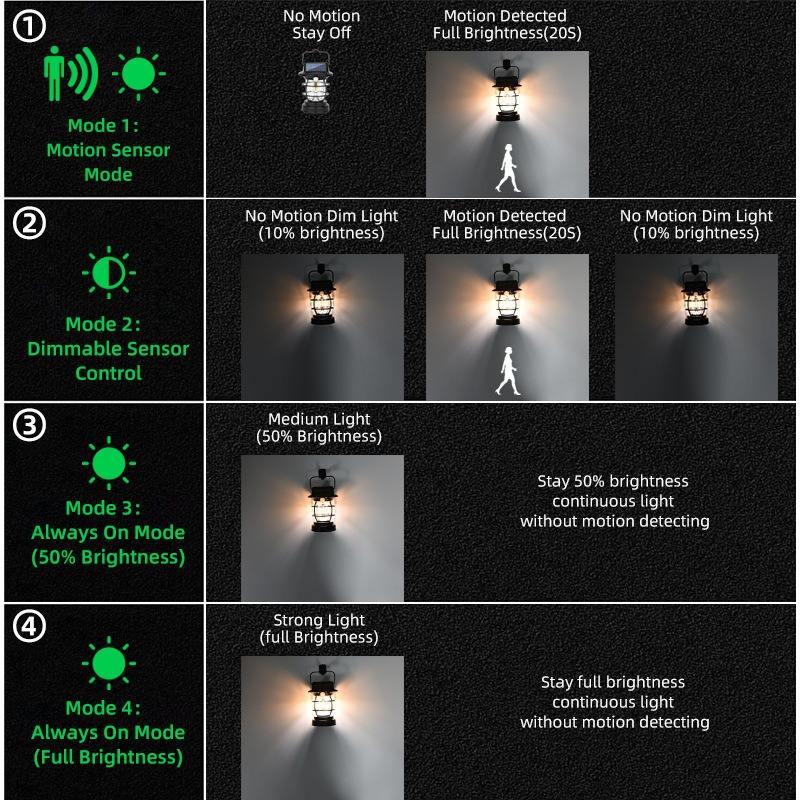 ①

Mode 1: Motion Sensor Mode

No Motion Stay Off

Motion Detected Full Brightness(20S)

②

Mode 2: Dimmable Sensor Control

No Motion Dim Light (10% brightness)

Motion Detected Full Brightness(20S)

No Motion Dim Light (10% brightness)

③

Mode 3: Always On Mode (50% Brightness)

Medium Light (50% Brightness)

Stay 50% brightness continuous light without motion detecting

④

Mode 4: Always On Mode (Full Brightness)

Strong Light (full Brightness)

Stay full brightness continuous light without motion detecting