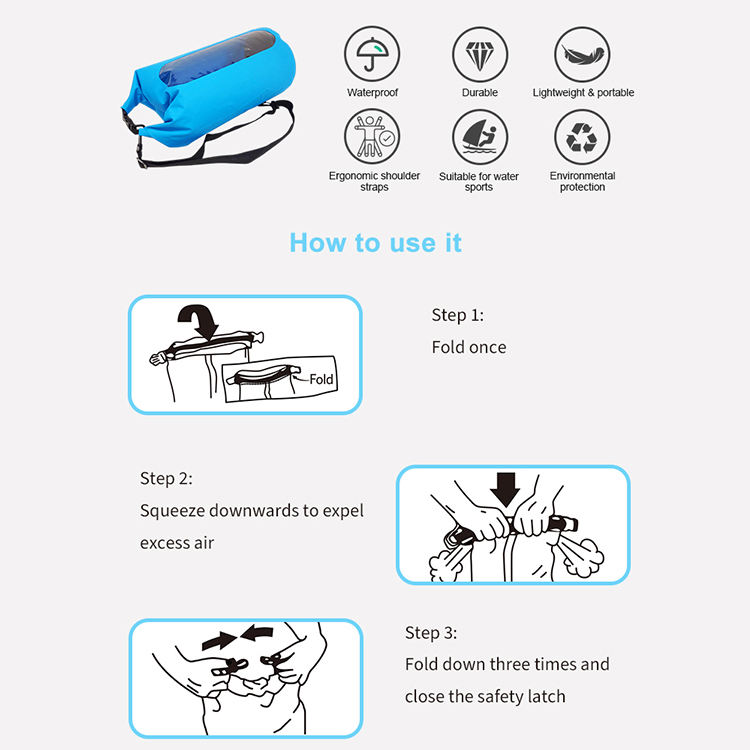 Waterproof

Durable

Lightweight & portable

Ergonomic shoulder straps

Suitable for water sports

Environmental protection

How to use it

Fold

Step 1:
Fold once

Step 2:
Squeeze downwards to expel excess air

Step 3:
Fold down three times and close the safety latch