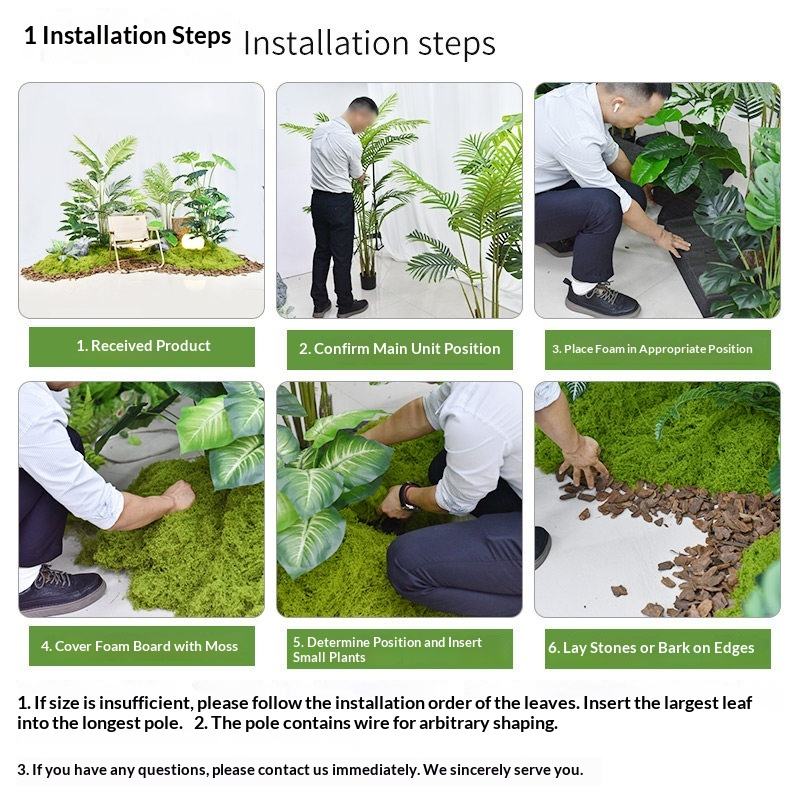 1 Installation Steps Installation steps

1. Received Product

2. Confirm Main Unit Position

3. Place Foam in Appropriate Position

4. Cover Foam Board with Moss

5. Determine Position and Insert Small Plants

6. Lay Stones or Bark on Edges

1. If size is insufficient, please follow the installation order of the leaves. Insert the largest leaf into the longest pole. 2. The pole contains wire for arbitrary shaping.

3. If you have any questions, please contact us immediately. We sincerely serve you.