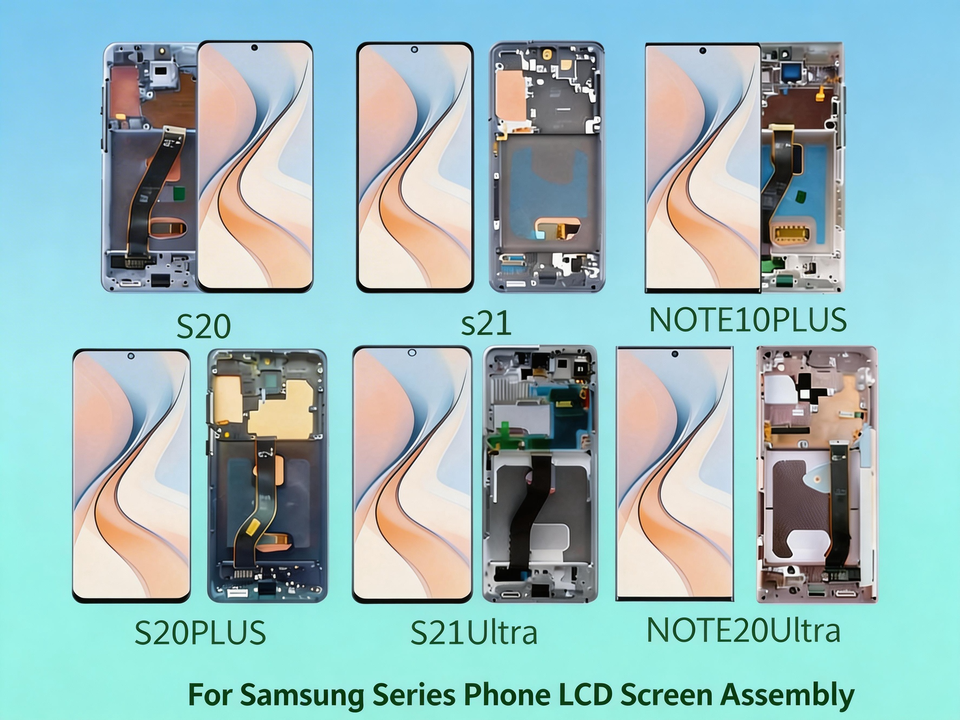 S20

s21

NOTE10PLUS

S20PLUS

S21Ultra

NOTE20Ultra

For Samsung Series Phone LCD Screen Assembly