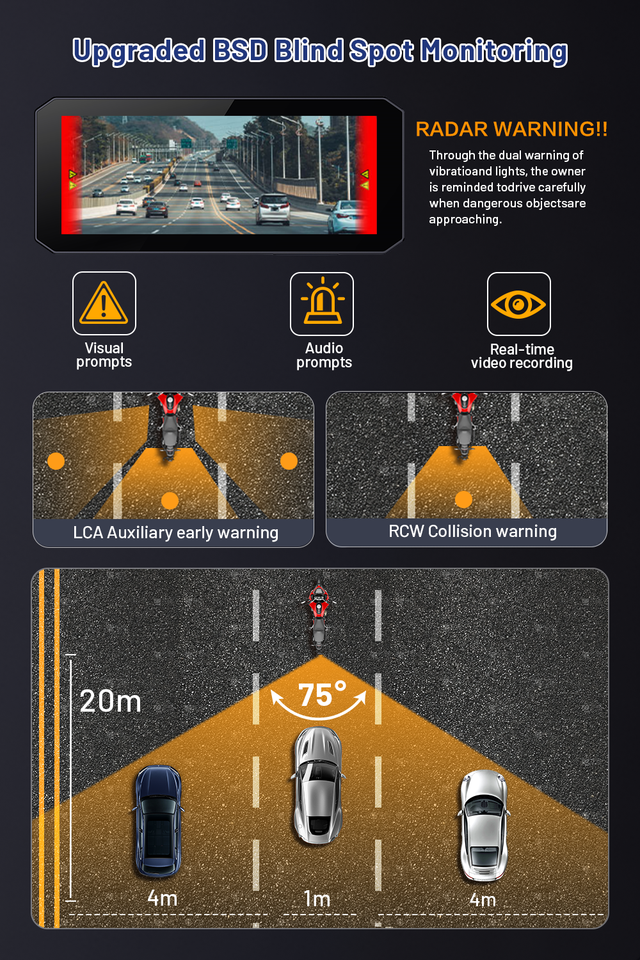 Upgraded BSD Blind Spot Monitoring

RADAR WARNING!!

Through the dual warning of vibratioand lights, the owner is reminded todrive carefully when dangerous objectsare approaching.

Visual prompts

Audio prompts

Real-time video recording

LCA Auxiliary early warning

RCW Collision warning

20m

75°

4m

1m

4m