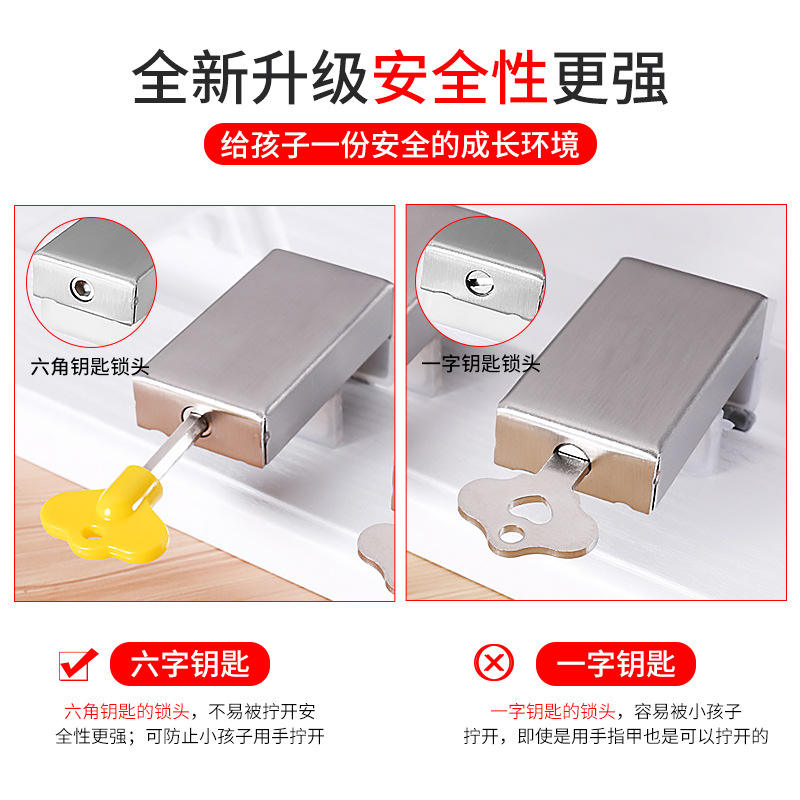 全新升级安全性更强

给孩子一份安全的成长环境

六角钥匙锁头

一字钥匙锁头

六字钥匙

六角钥匙的锁头，不易被拧开安全性更强；可防止小孩子用手拧开

一字钥匙

一字钥匙的锁头，容易被小孩子拧开，即使是用手指甲也是可以拧开的