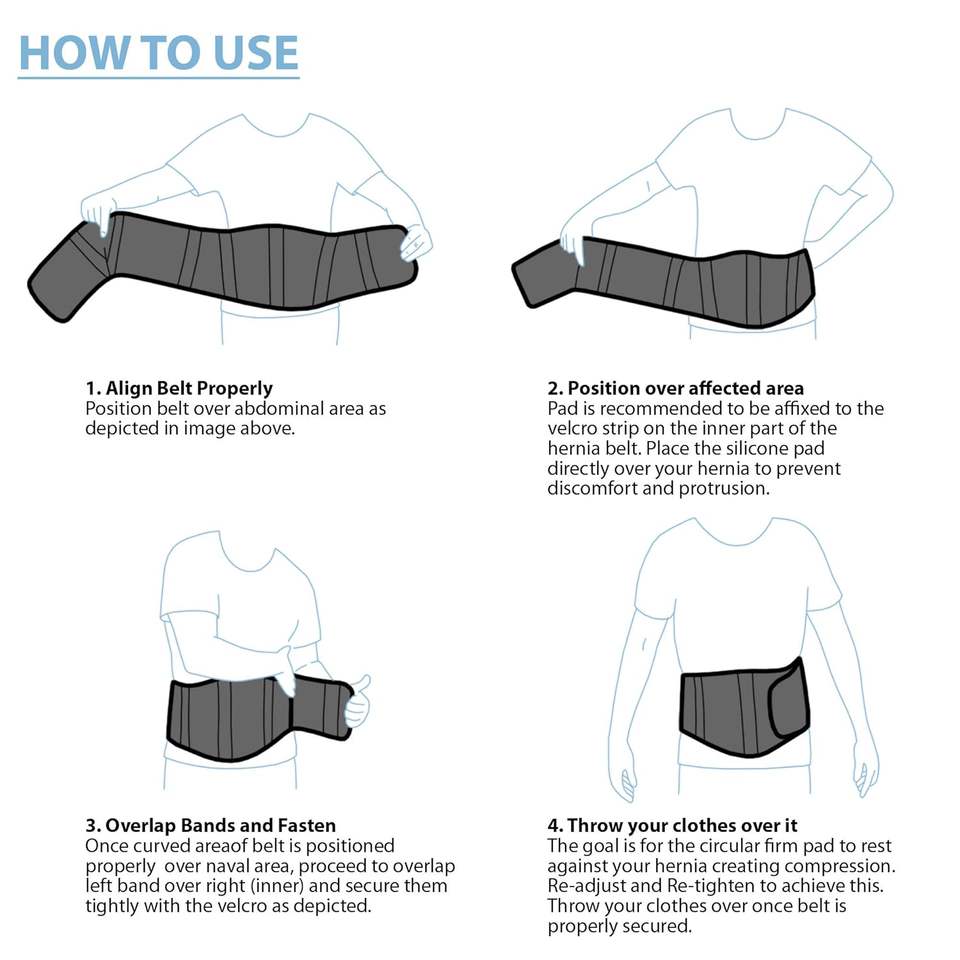 HOW TO USE

1. Align Belt Properly
Position belt over abdominal area as depicted in image above.

2. Position over affected area
Pad is recommended to be affixed to the velcro strip on the inner part of the hernia belt. Place the silicone pad directly over your hernia to prevent discomfort and protrusion.

3. Overlap Bands and Fasten
Once curved areaof belt is positioned properly over naval area, proceed to overlap left band over right (inner) and secure them tightly with the velcro as depicted.

4. Throw your clothes over it
The goal is for the circular firm pad to rest against your hernia creating compression. Re-adjust and Re-tighten to achieve this. Throw your clothes over once belt is properly secured.