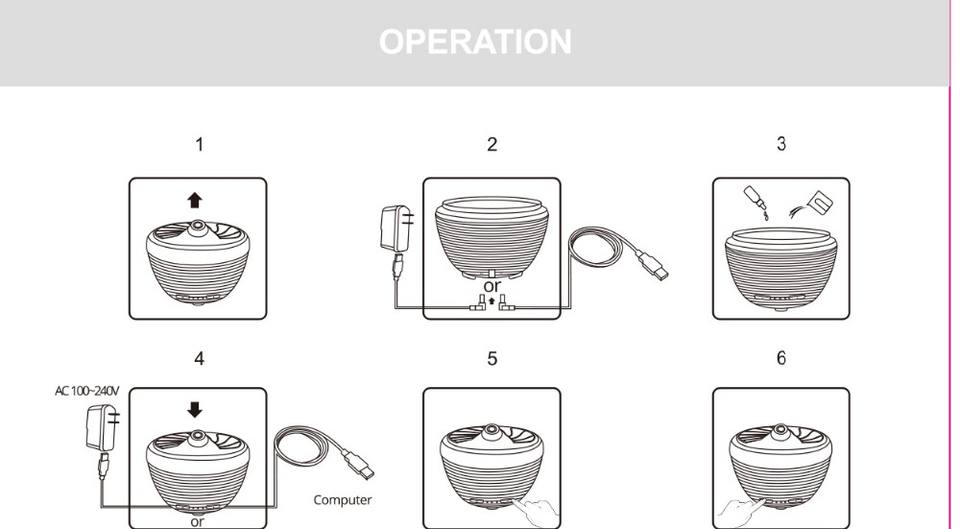 OPERATION

1

2

or

3

4

AC 100~240V

Computer

or

5

6