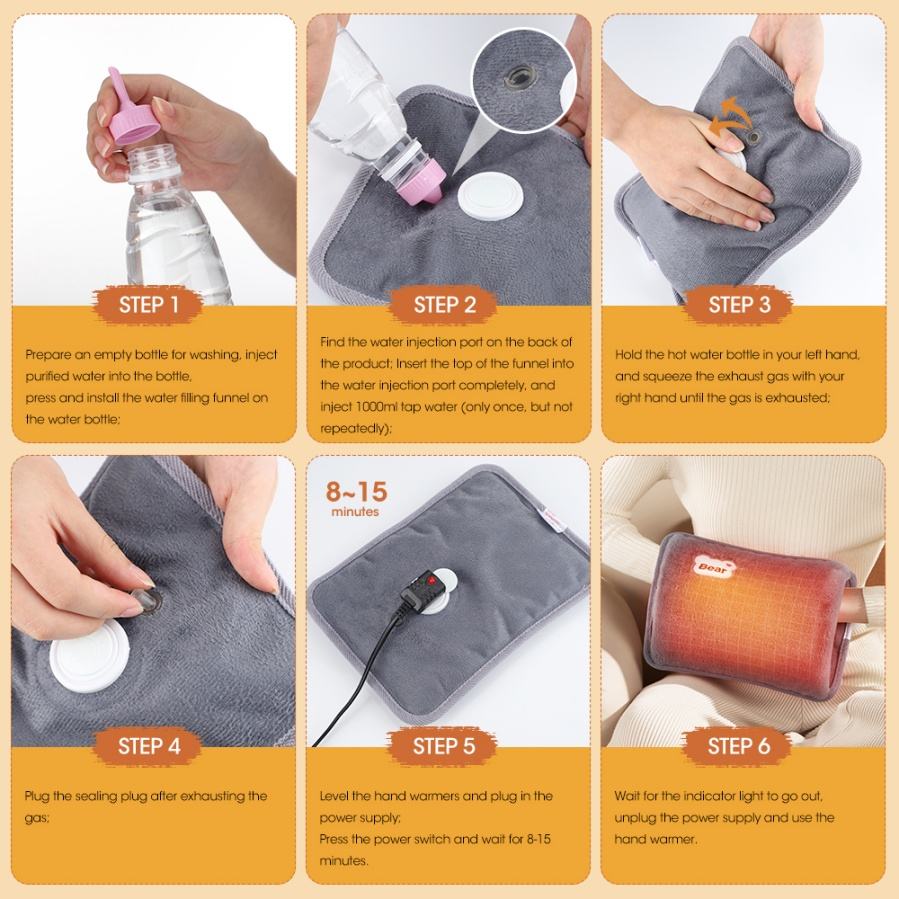 STEP 1

Prepare an empty bottle for washing, inject purified water into the bottle,
press and install the water filling funnel on the water bottle;

STEP 2

Find the water injection port on the back of the product; Insert the top of the funnel into the water injection port completely, and inject 1000ml tap water (only once, but not repeatedly);

STEP 3

Hold the hot water bottle in your left hand, and squeeze the exhaust gas with your right hand until the gas is exhausted;

STEP 4

Plug the sealing plug after exhausting the gas;

8~15
minutes

STEP 5

Level the hand warmers and plug in the power supply;
Press the power switch and wait for 8-15 minutes.

Bear

STEP 6

Wait for the indicator light to go out, unplug the power supply and use the hand warmer.