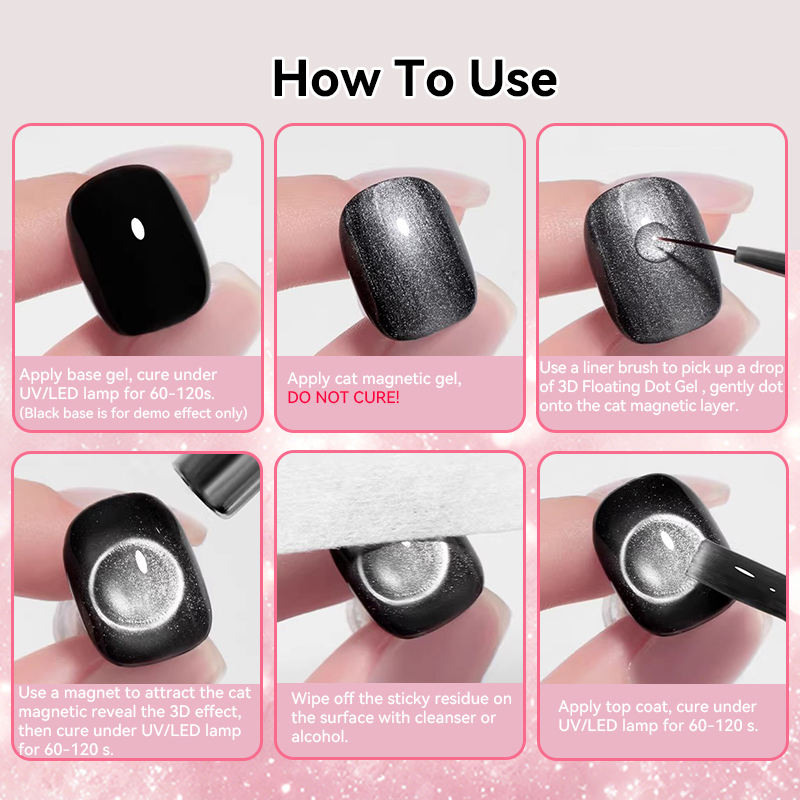 How To Use

Apply base gel, cure under UV/LED lamp for 60-120s.
(Black base is for demo effect only)

Apply cat magnetic gel,
DO NOT CURE!

Use a liner brush to pick up a drop of 3D Floating Dot Gel , gently dot onto the cat magnetic layer.

Use a magnet to attract the cat magnetic reveal the 3D effect, then cure under UV/LED lamp for 60-120 s.

Wipe off the sticky residue on the surface with cleanser or alcohol.

Apply top coat, cure under UV/LED lamp for 60-120 s.