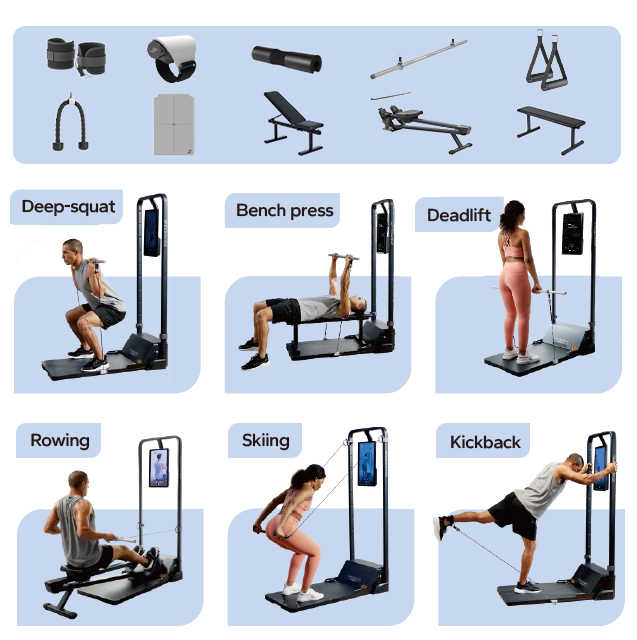 Deep-squat

Bench press

Deadlift

Rowing

Skiing

Kickback