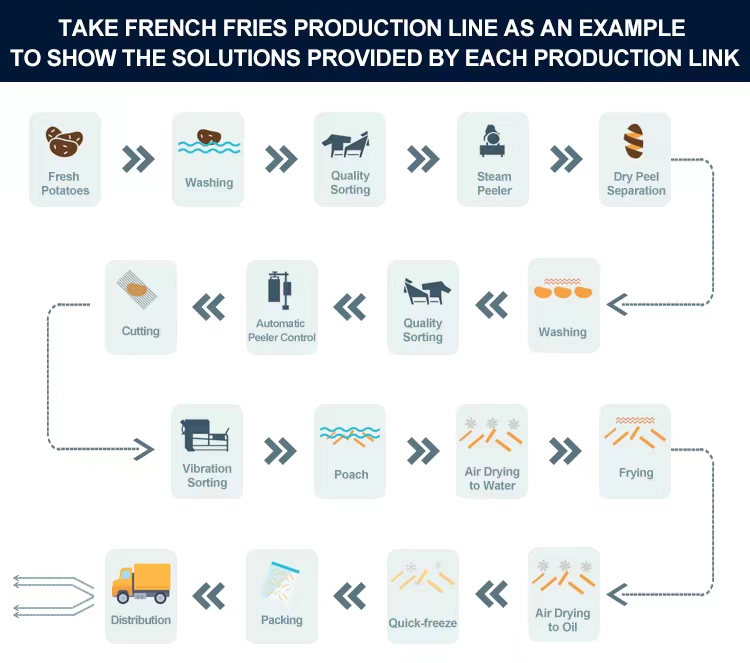 TAKE FRENCH FRIES PRODUCTION LINE AS AN EXAMPLE TO SHOW THE SOLUTIONS PROVIDED BY EACH PRODUCTION LINK

Fresh Potatoes

Washing

Quality Sorting

Steam Peeler

Dry Peel Separation

Washing

Quality Sorting

Automatic Peeler Control

Cutting

Vibration Sorting

Poach

Air Drying to Water

Frying

Air Drying to Oil

Quick-freeze

Packing

Distribution