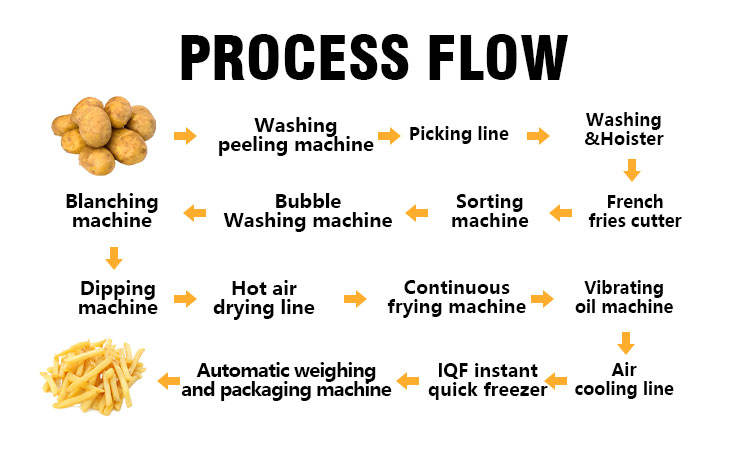 PROCESS FLOW

Washing peeling machine

Picking line

Washing &Hoister

French fries cutter

Sorting machine

Bubble Washing machine

Blanching machine

Dipping machine

Hot air drying line

Continuous frying machine

Vibrating oil machine

Air cooling line

IQF instant quick freezer

Automatic weighing and packaging machine