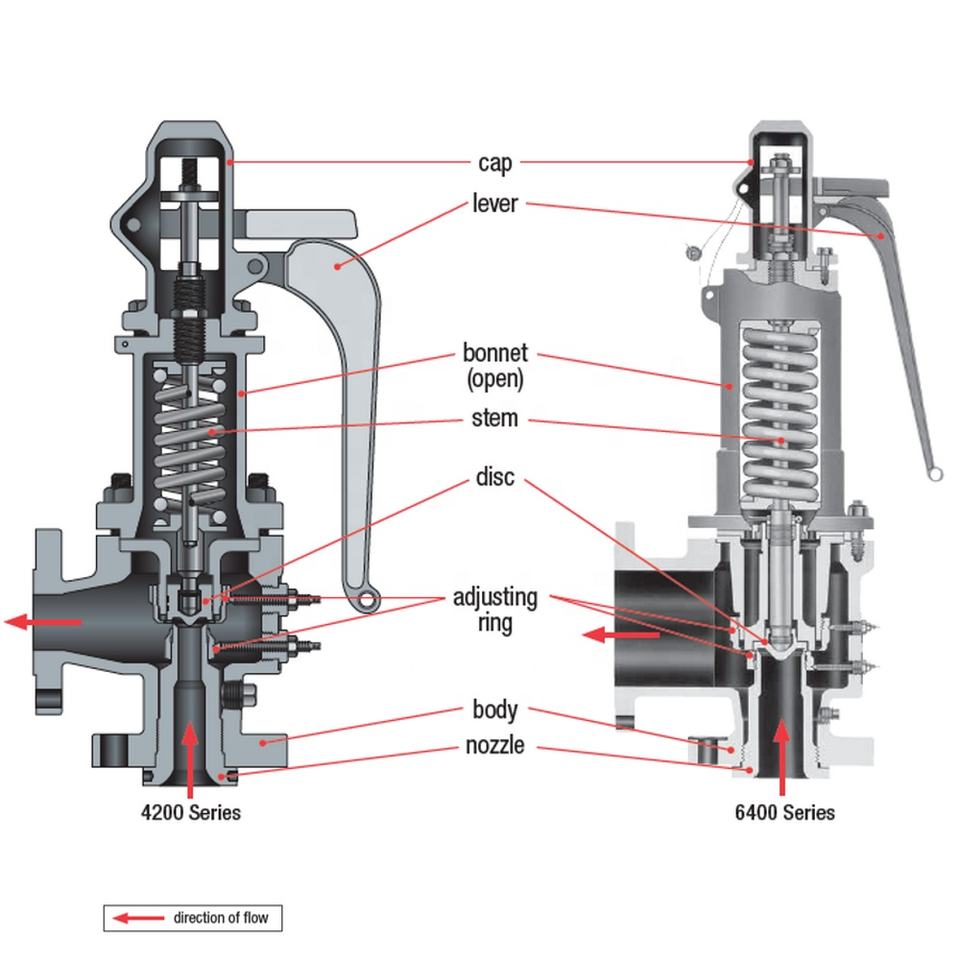 cap
lever
bonnet
(open)
stem
disc
adjusting
ring
body
nozzle
4200 Series
6400 Series
direction of flow