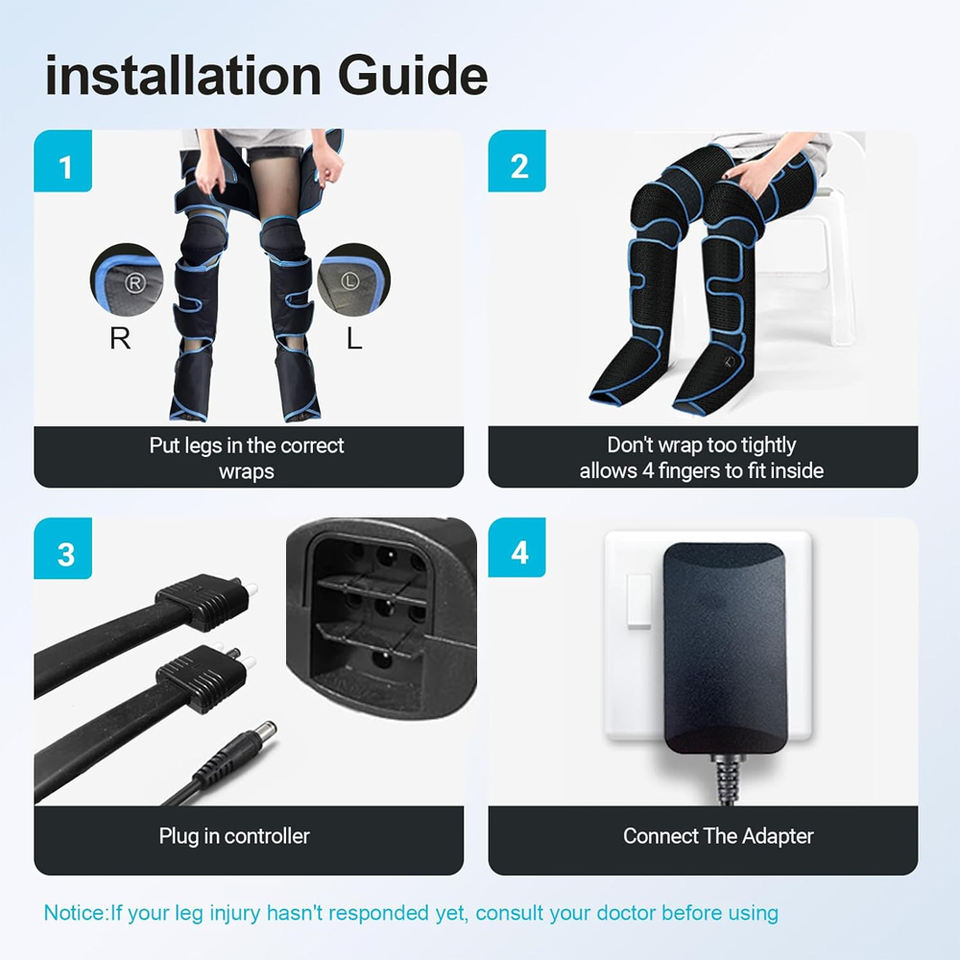 installation Guide

1

R

R

L

L

Put legs in the correct wraps

2

Don't wrap too tightly allows 4 fingers to fit inside

3

Plug in controller

4

Connect The Adapter

Notice:If your leg injury hasn't responded yet, consult your doctor before using