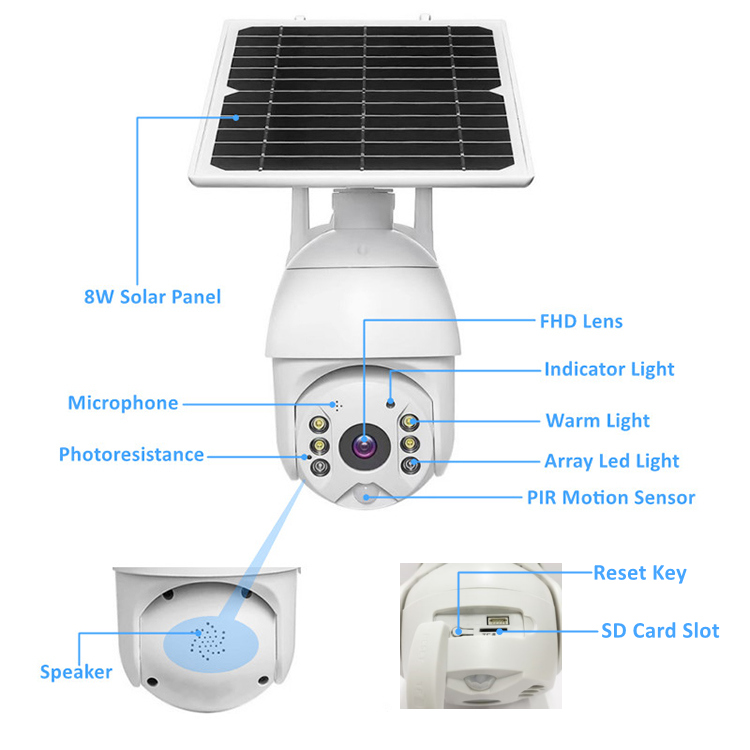 8W Solar Panel

FHD Lens

Indicator Light

Microphone

Warm Light

Photoresistance

Array Led Light

PIR Motion Sensor

Reset Key

SD Card Slot

Speaker