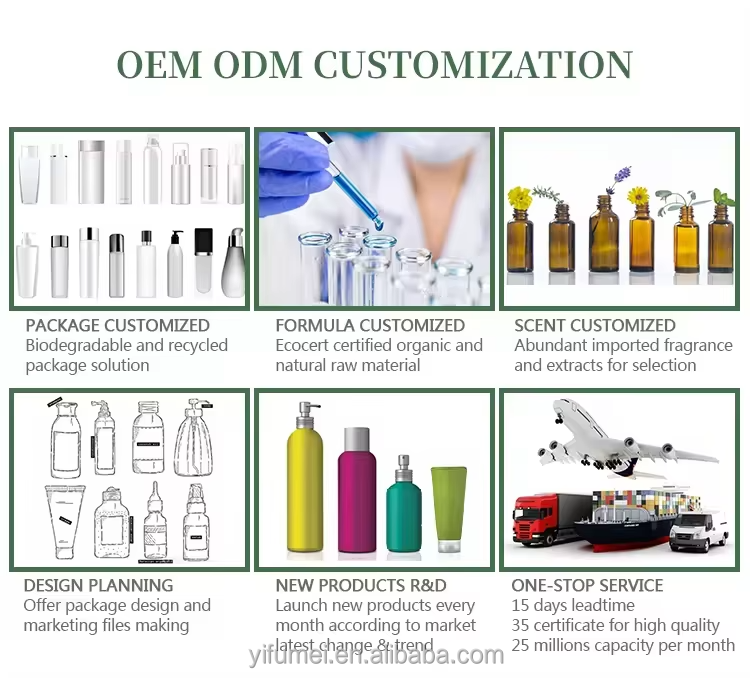 OEM ODM CUSTOMIZATION

PACKAGE CUSTOMIZED
Biodegradable and recycled package solution

FORMULA CUSTOMIZED
Ecocert certified organic and natural raw material

SCENT CUSTOMIZED
Abundant imported fragrance and extracts for selection

DESIGN PLANNING
Offer package design and marketing files making

NEW PRODUCTS R&D
Launch new products every month according to market latest change & trend

ONE-STOP SERVICE
15 days leadtime
35 certificate for high quality
25 millions capacity per month

yifumei.en.alibaba.com