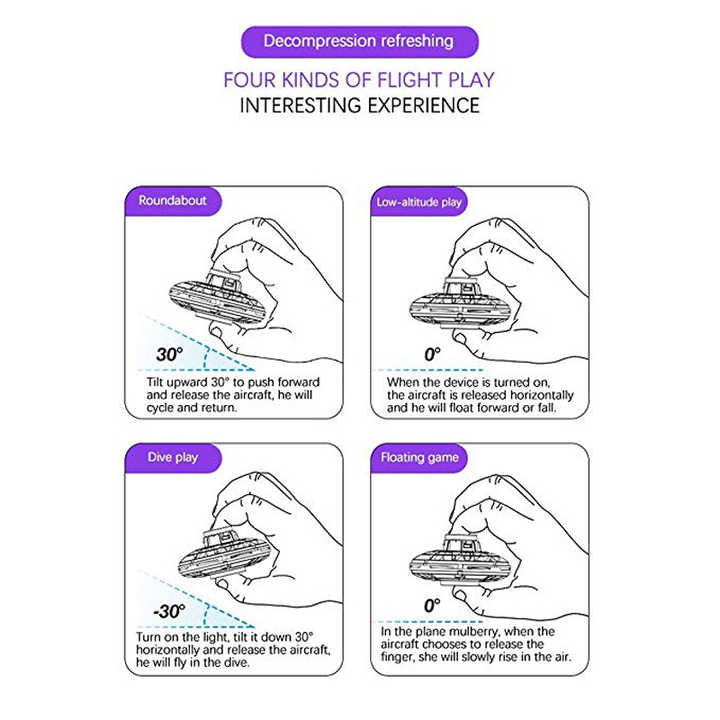 Decompression refreshing

FOUR KINDS OF FLIGHT PLAY
INTERESTING EXPERIENCE

Roundabout

30°

Tilt upward 30° to push forward and release the aircraft, he will cycle and return.

Low-altitude play

0°

When the device is turned on, the aircraft is released horizontally and he will float forward or fall.

Dive play

-30°

Turn on the light, tilt it down 30° horizontally and release the aircraft, he will fly in the dive.

Floating game

0°

In the plane mulberry, when the aircraft chooses to release the finger, she will slowly rise in the air.