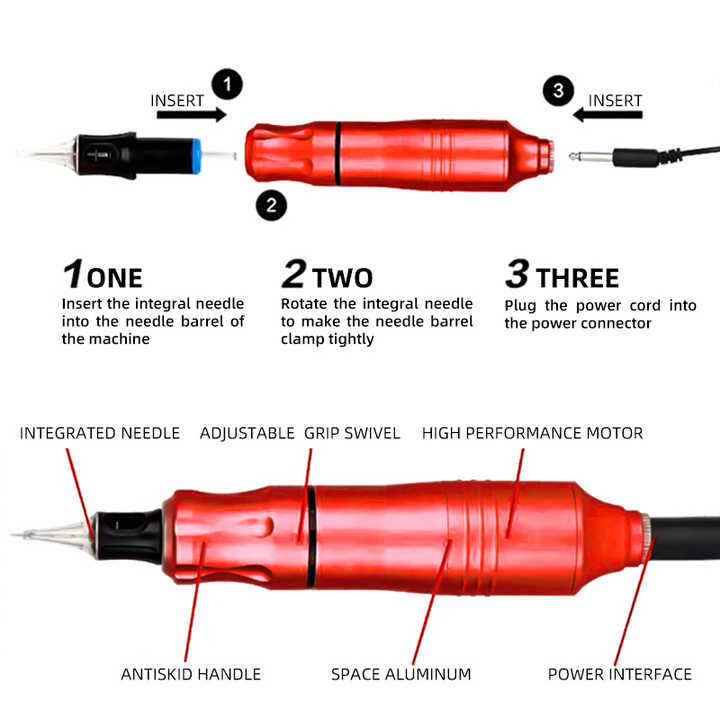 INSERT
1
3
INSERT
2

1 ONE
Insert the integral needle into the needle barrel of the machine

2 TWO
Rotate the integral needle to make the needle barrel clamp tightly

3 THREE
Plug the power cord into the power connector

INTEGRATED NEEDLE
ADJUSTABLE GRIP SWIVEL
HIGH PERFORMANCE MOTOR

ANTISKID HANDLE
SPACE ALUMINUM
POWER INTERFACE