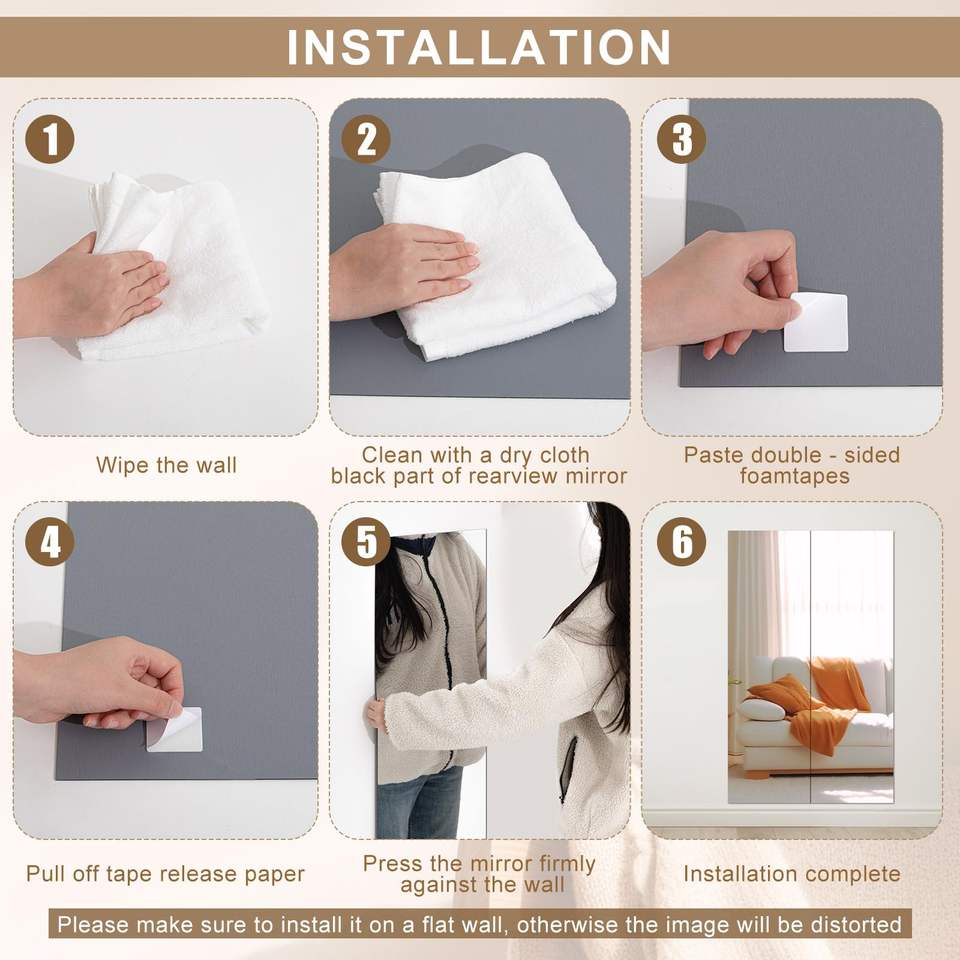 INSTALLATION

1

Wipe the wall

2

Clean with a dry cloth
black part of rearview mirror

3

Paste double - sided
foamtapes

4

Pull off tape release paper

5

Press the mirror firmly
against the wall

6

Installation complete

Please make sure to install it on a flat wall, otherwise the image will be distorted