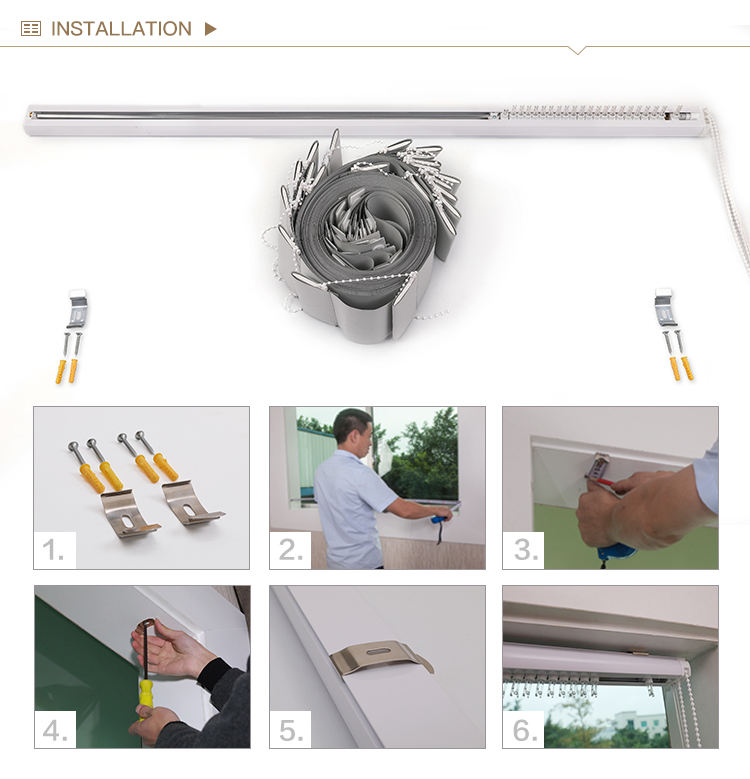 INSTALLATION

1.

2.

3.

4.

5.

6.