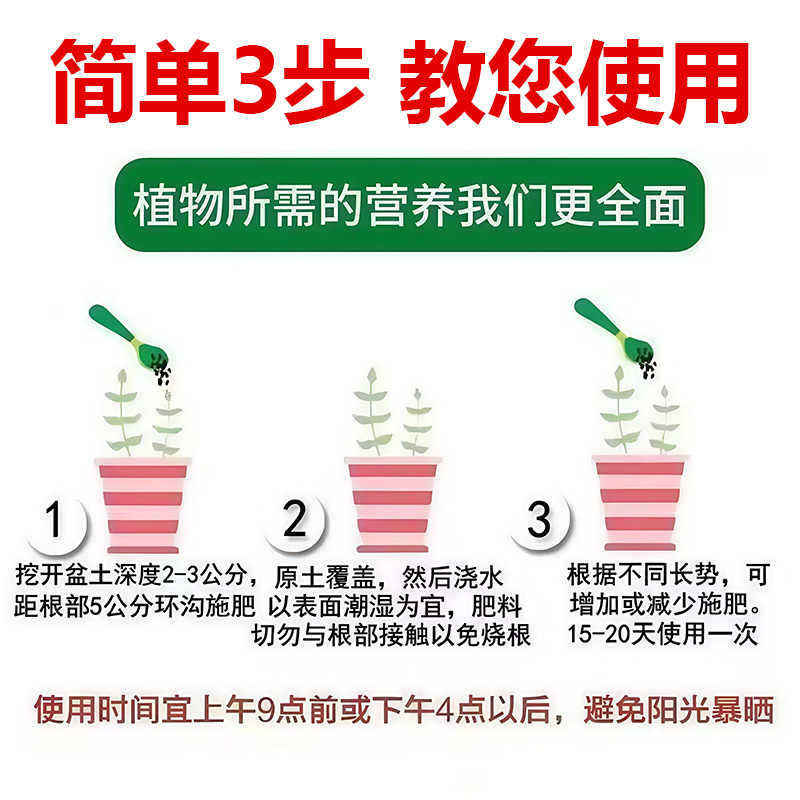 简单3步 教您使用

植物所需的营养我们更全面

1
挖开盆土深度2-3公分，距根部5公分环沟施肥

2
原土覆盖，然后浇水以表面潮湿为宜，肥料切勿与根部接触以免烧根

3
根据不同长势，可增加或减少施肥。15-20天使用一次

使用时间宜上午9点前或下午4点以后，避免阳光暴晒