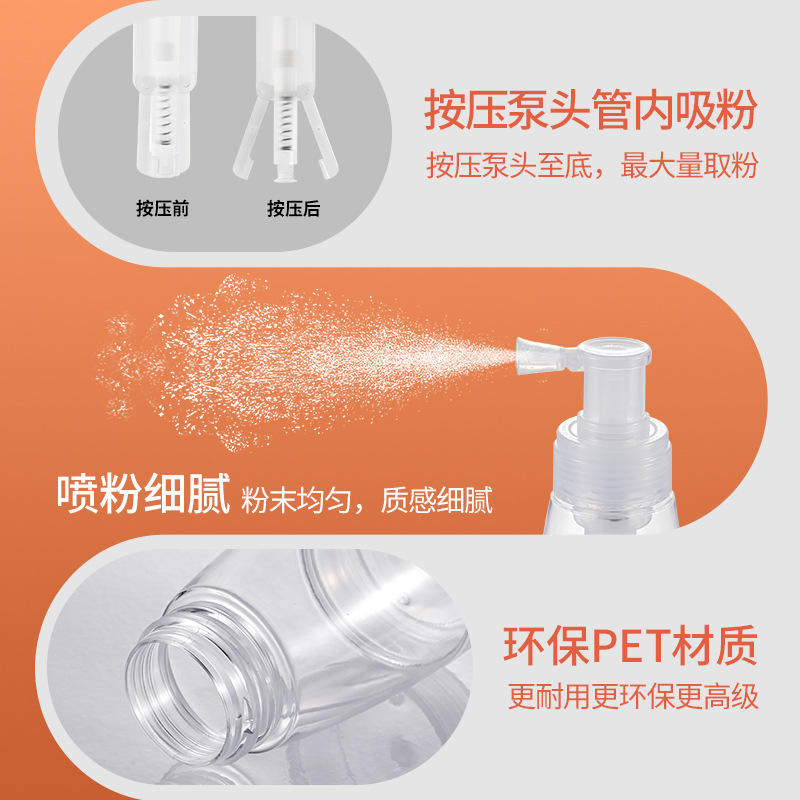 按压前
按压后

按压泵头管内吸粉
按压泵头至底，最大量取粉

喷粉细腻 粉末均匀，质感细腻

环保PET材质
更耐用更环保更高级