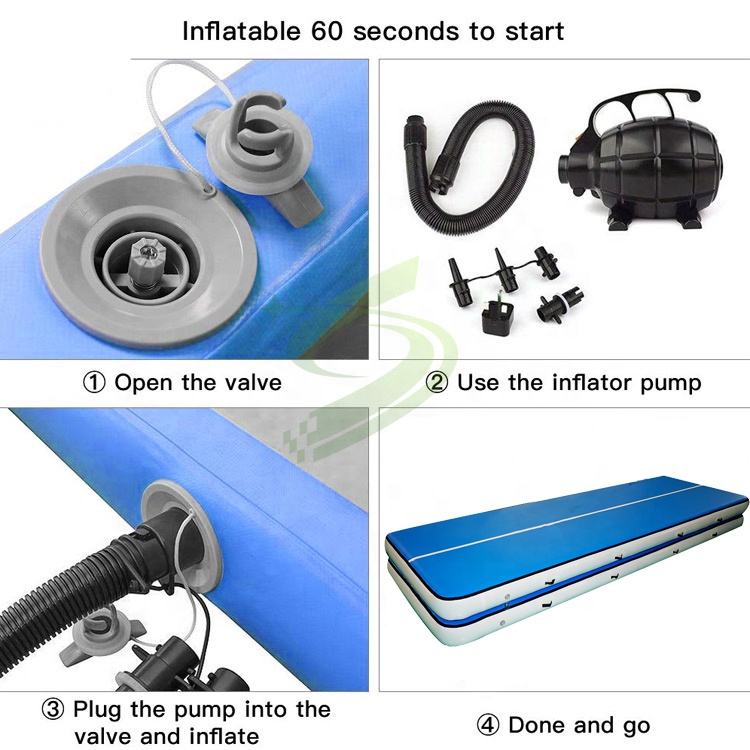 Inflatable 60 seconds to start

① Open the valve

② Use the inflator pump

③ Plug the pump into the valve and inflate

④ Done and go