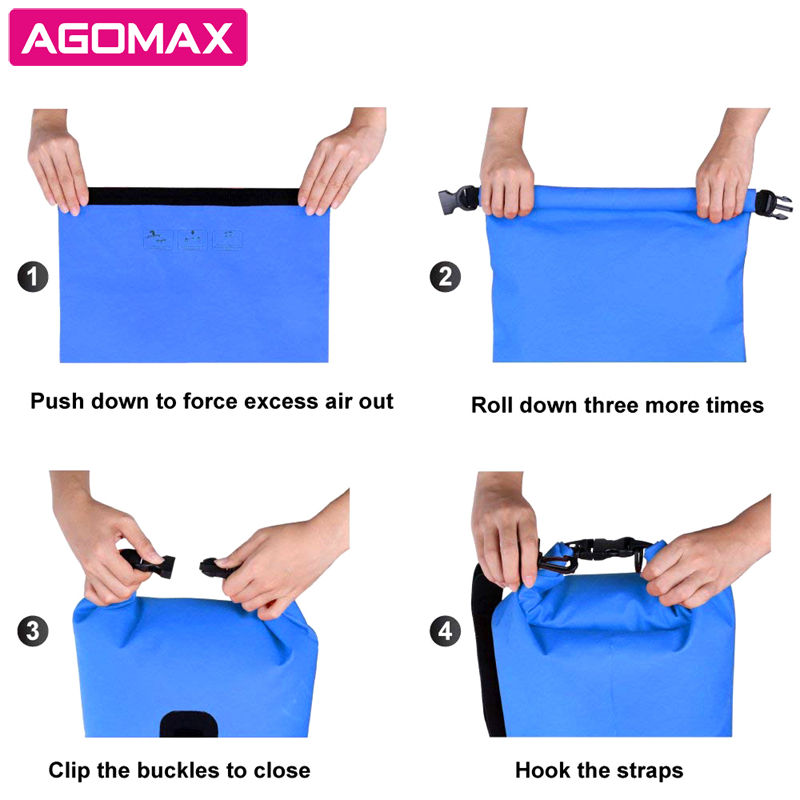 AGOMAX

1

Push down to force excess air out

2

Roll down three more times

3

Clip the buckles to close

4

Hook the straps