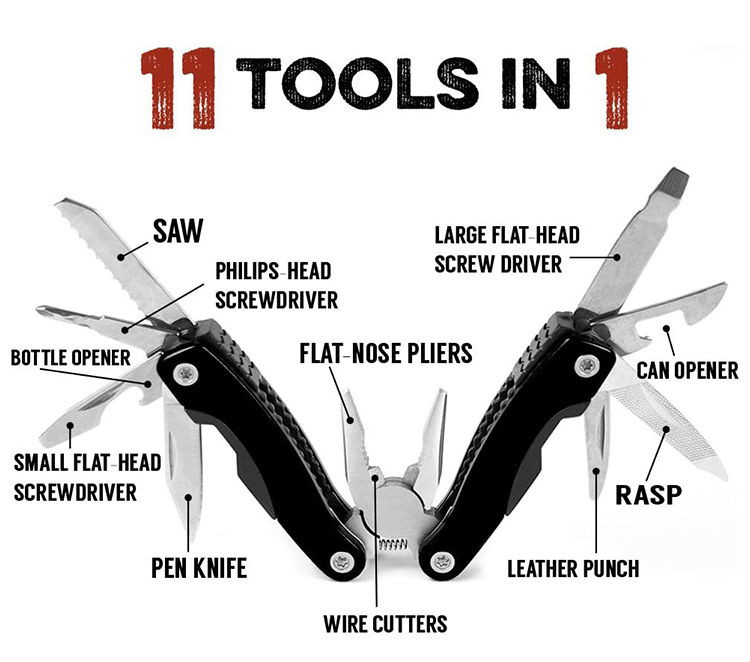 11 TOOLS IN 1

SAW

PHILIPS-HEAD SCREWDRIVER

BOTTLE OPENER

SMALL FLAT-HEAD SCREWDRIVER

PEN KNIFE

FLAT-NOSE PLIERS

WIRE CUTTERS

LARGE FLAT-HEAD SCREW DRIVER

CAN OPENER

RASP

LEATHER PUNCH