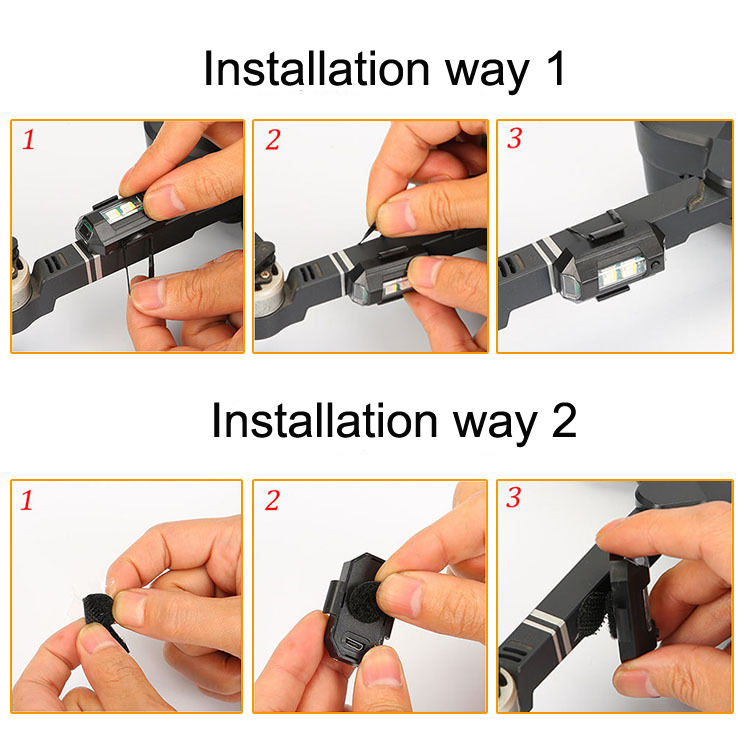 Installation way 1

1

2

3

Installation way 2

1

2

3