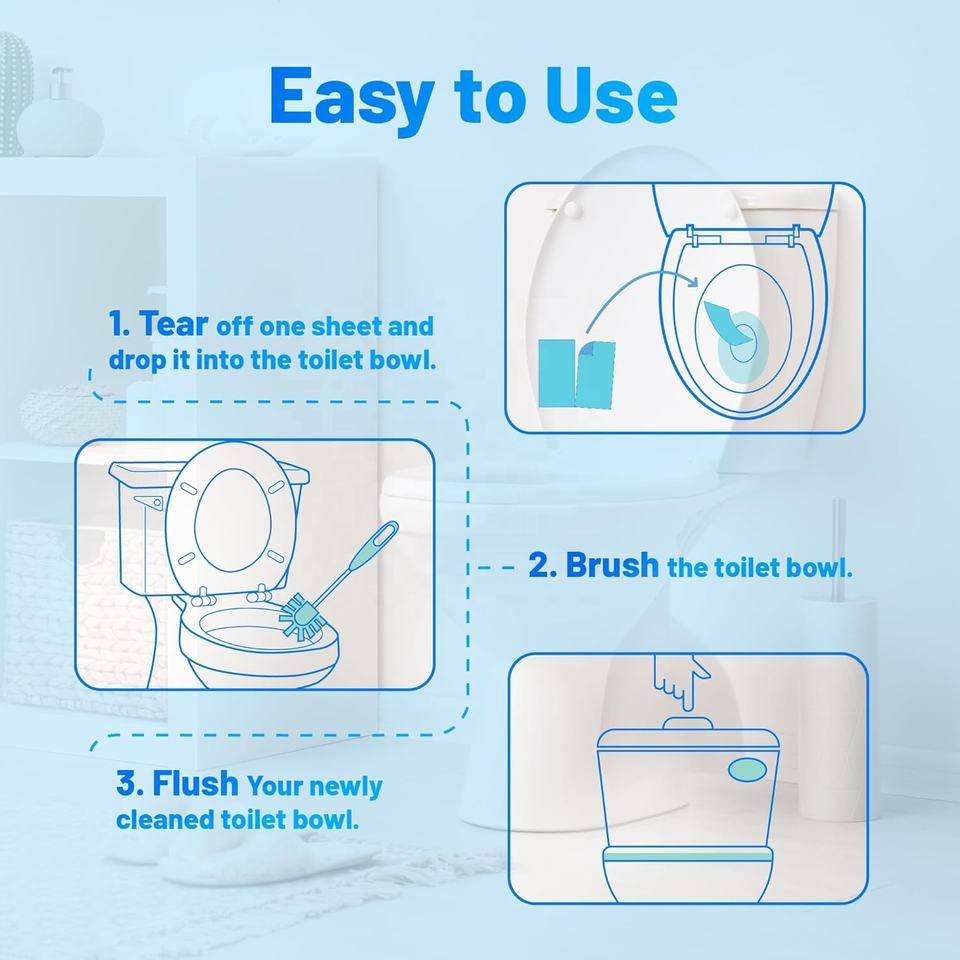 Easy to Use

1. Tear off one sheet and drop it into the toilet bowl.

2. Brush the toilet bowl.

3. Flush Your newly cleaned toilet bowl.