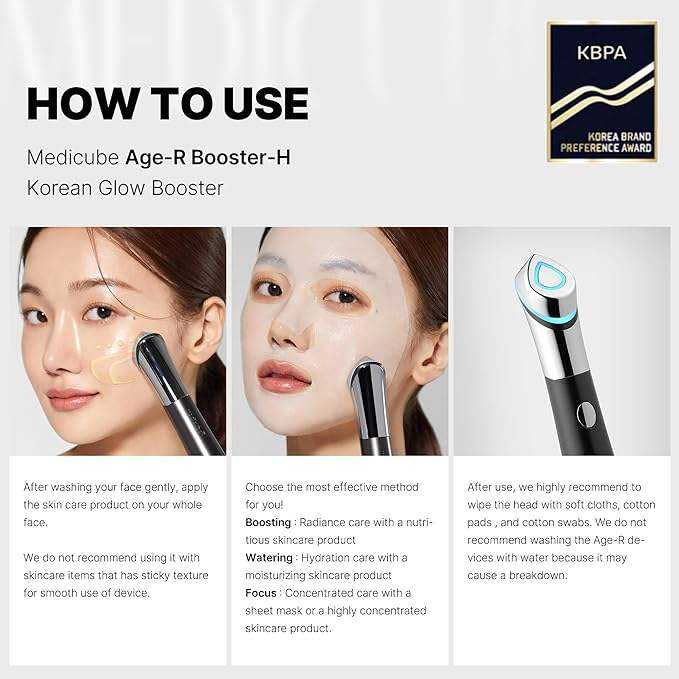 HOW TO USE

Medicube Age-R Booster-H
Korean Glow Booster

KBPA
KOREA BRAND PREFERENCE AWARD

After washing your face gently, apply the skin care product on your whole face.

We do not recommend using it with skincare items that has sticky texture for smooth use of device.

Choose the most effective method for you!
Boosting : Radiance care with a nutritious skincare product
Watering : Hydration care with a moisturizing skincare product
Focus : Concentrated care with a sheet mask or a highly concentrated skincare product.

After use, we highly recommend to wipe the head with soft cloths, cotton pads , and cotton swabs. We do not recommend washing the Age-R devices with water because it may cause a breakdown.