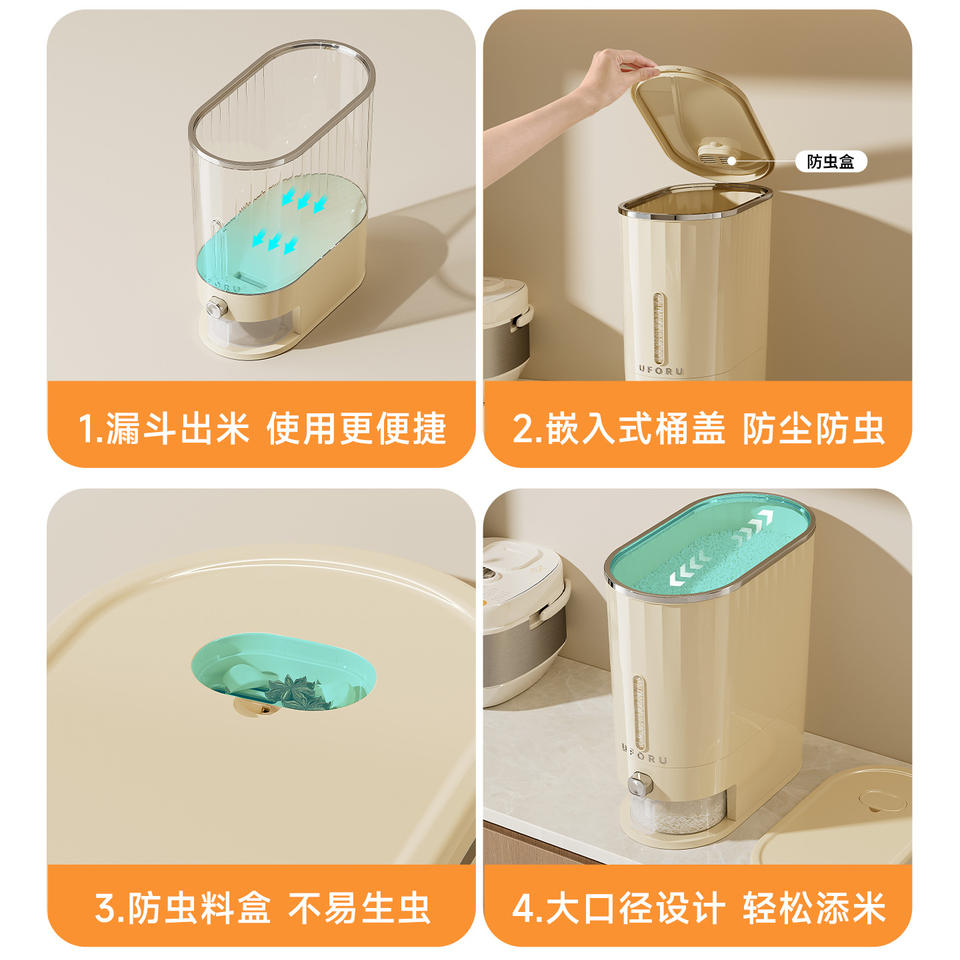 1.漏斗出米 使用更便捷

防虫盒

UFORU

2.嵌入式桶盖 防尘防虫

3.防虫料盒 不易生虫

UFORU

4.大口径设计 轻松添米