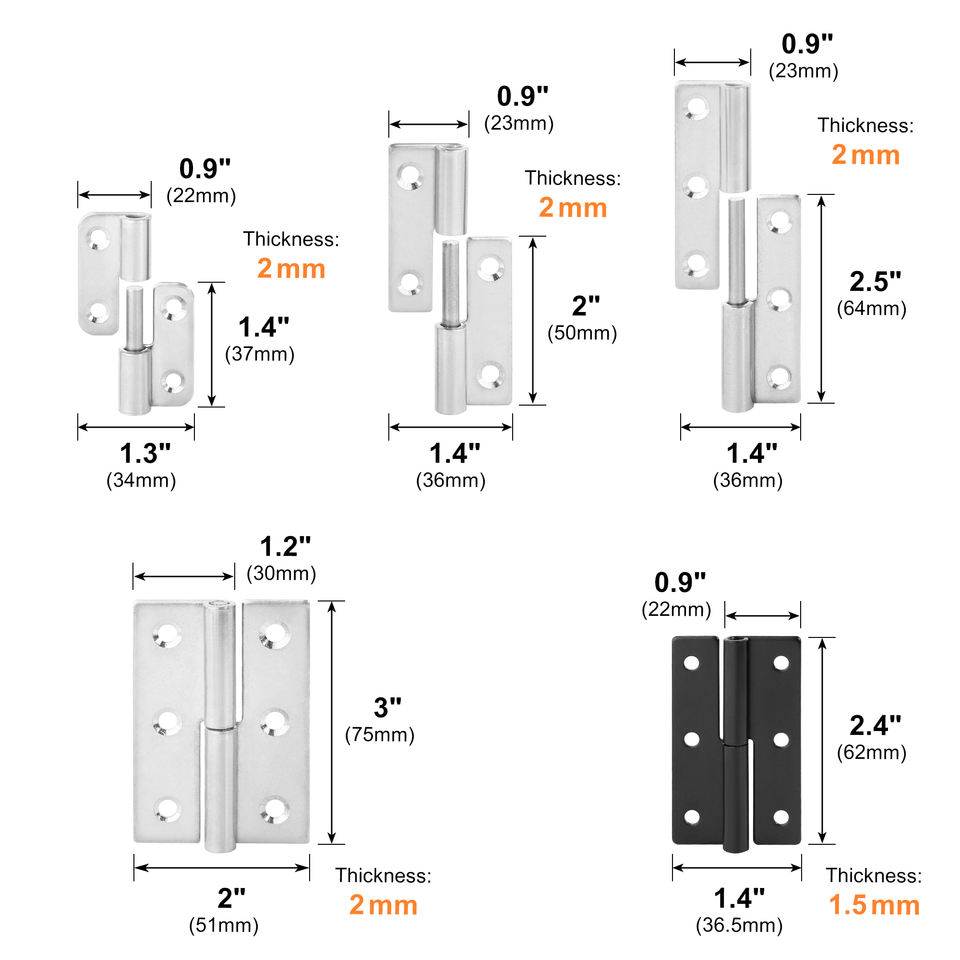 0.9"
(22mm)
Thickness:
2mm
1.4"
(37mm)
1.3"
(34mm)

0.9"
(23mm)
Thickness:
2mm
2"
(50mm)
1.4"
(36mm)

0.9"
(23mm)
Thickness:
2mm
2.5"
(64mm)
1.4"
(36mm)

1.2"
(30mm)
3"
(75mm)
2"
(51mm)
Thickness:
2mm

0.9"
(22mm)
2.4"
(62mm)
1.4"
(36.5mm)
Thickness:
1.5mm