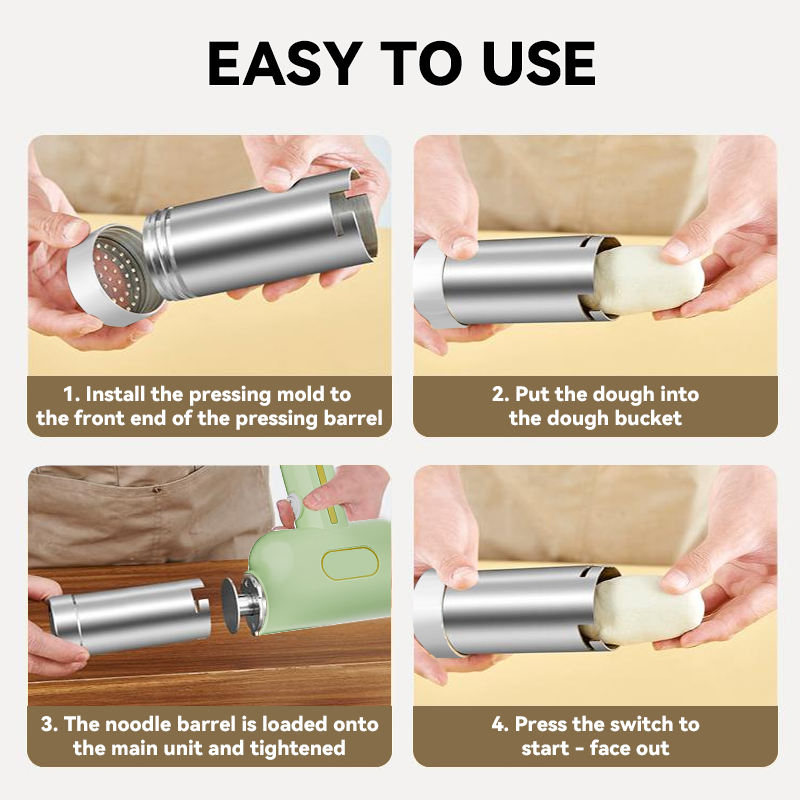 EASY TO USE

1. Install the pressing mold to the front end of the pressing barrel

2. Put the dough into the dough bucket

3. The noodle barrel is loaded onto the main unit and tightened

4. Press the switch to start - face out