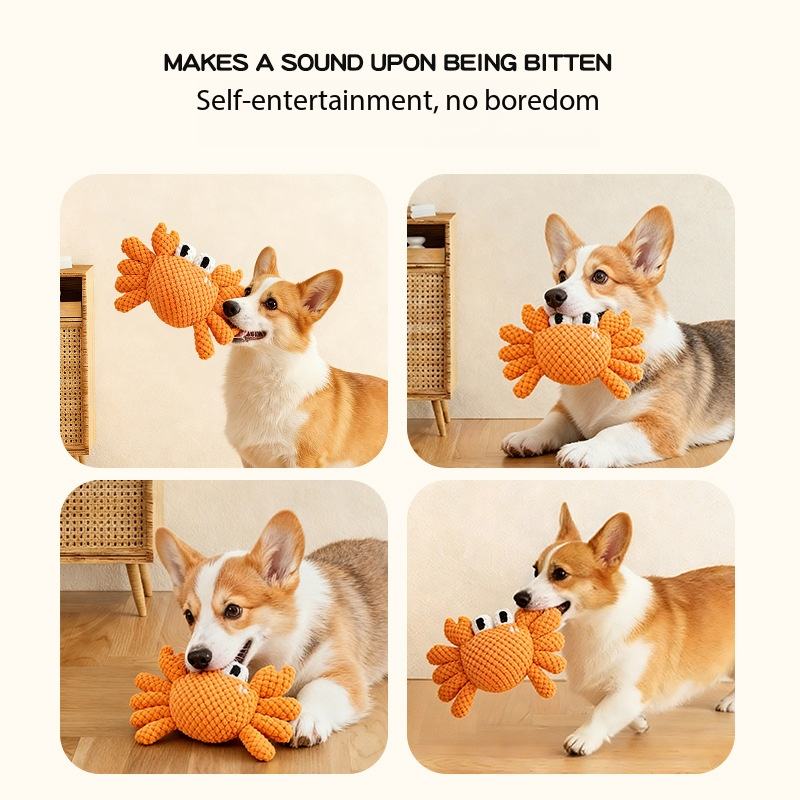 MAKES A SOUND UPON BEING BITTEN
Self-entertainment, no boredom