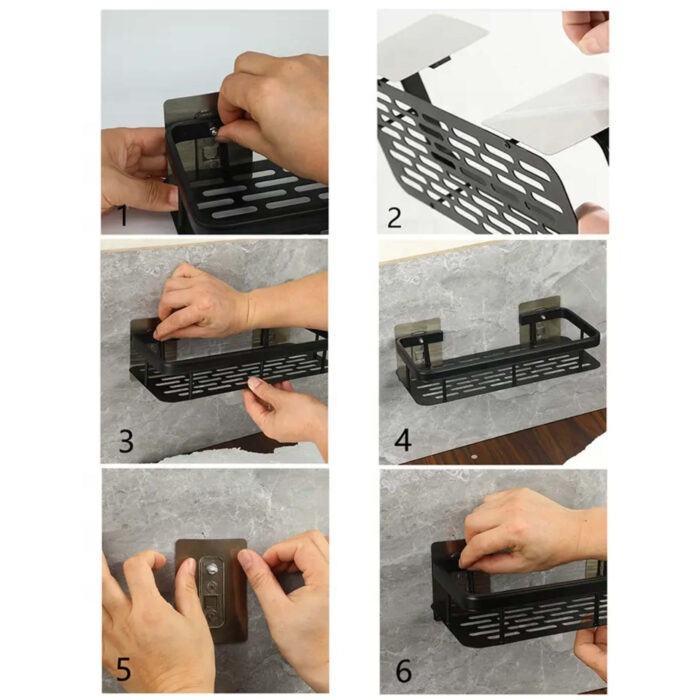 1

2

3

4

5

6